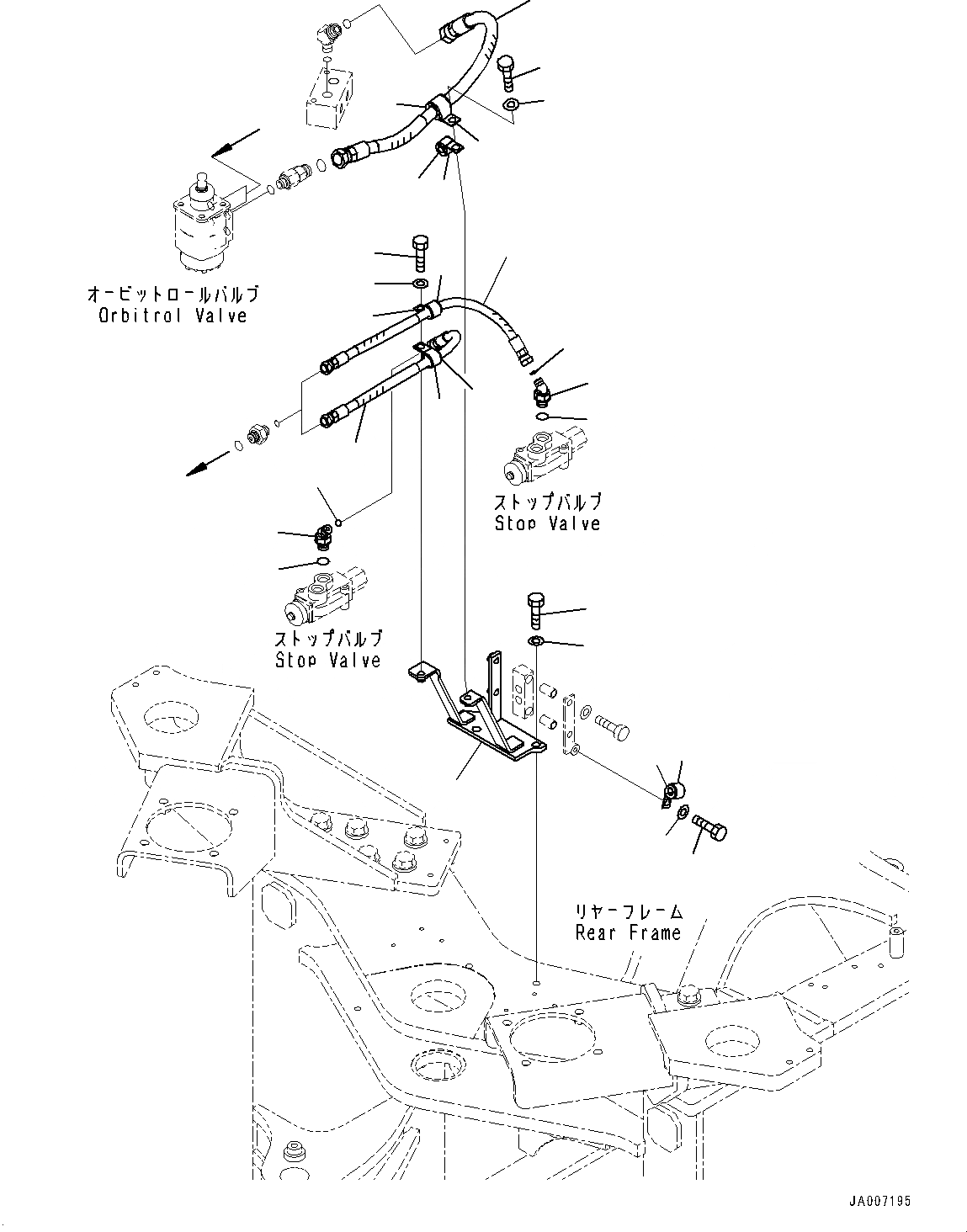 オービットロールバルブ
Orbitrol Valve

ストップバルブ
Stop Valve

ストップバルブ
Stop Valve

リヤーフレーム
Rear Frame

JA007195