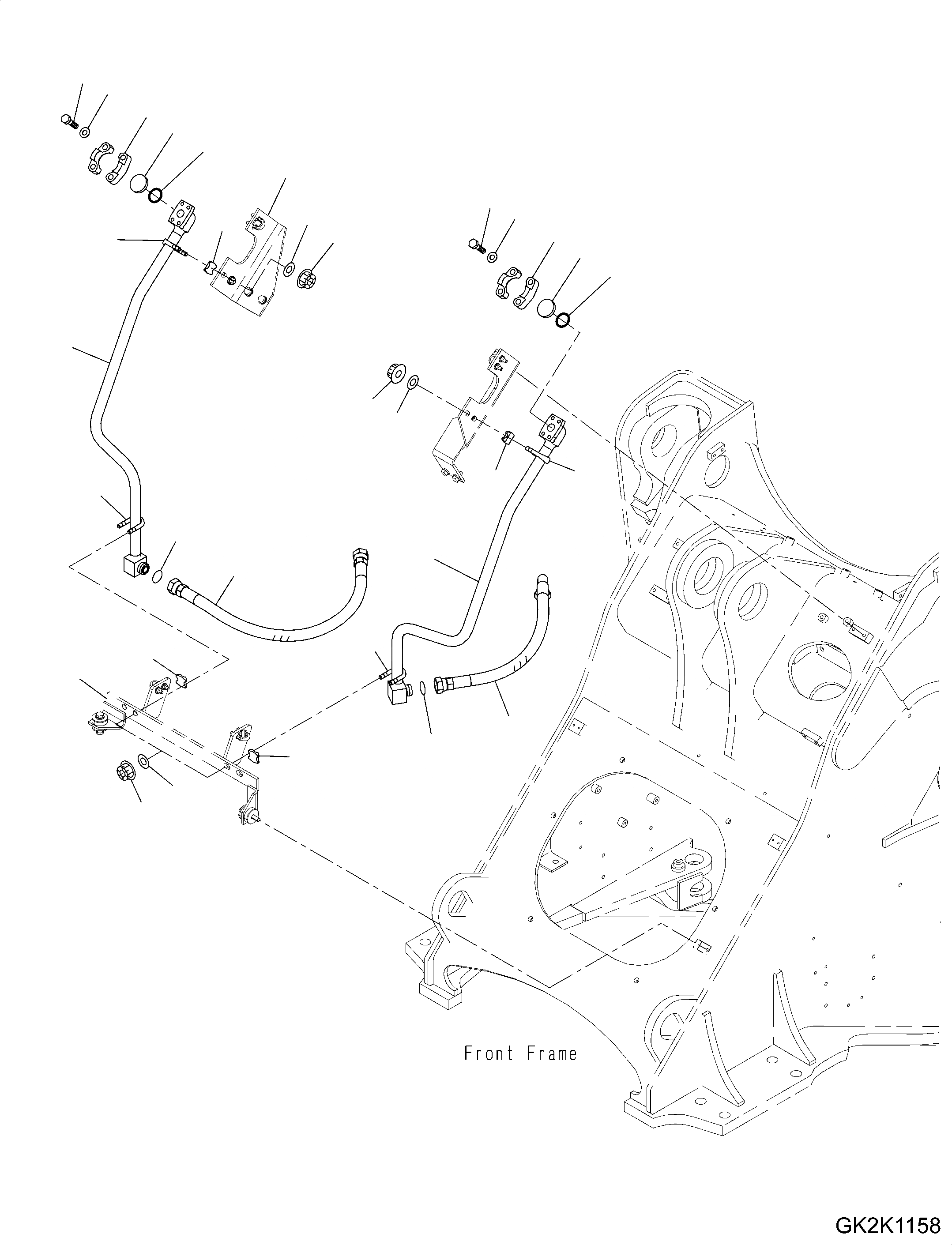 Front Frame

GK2K1158