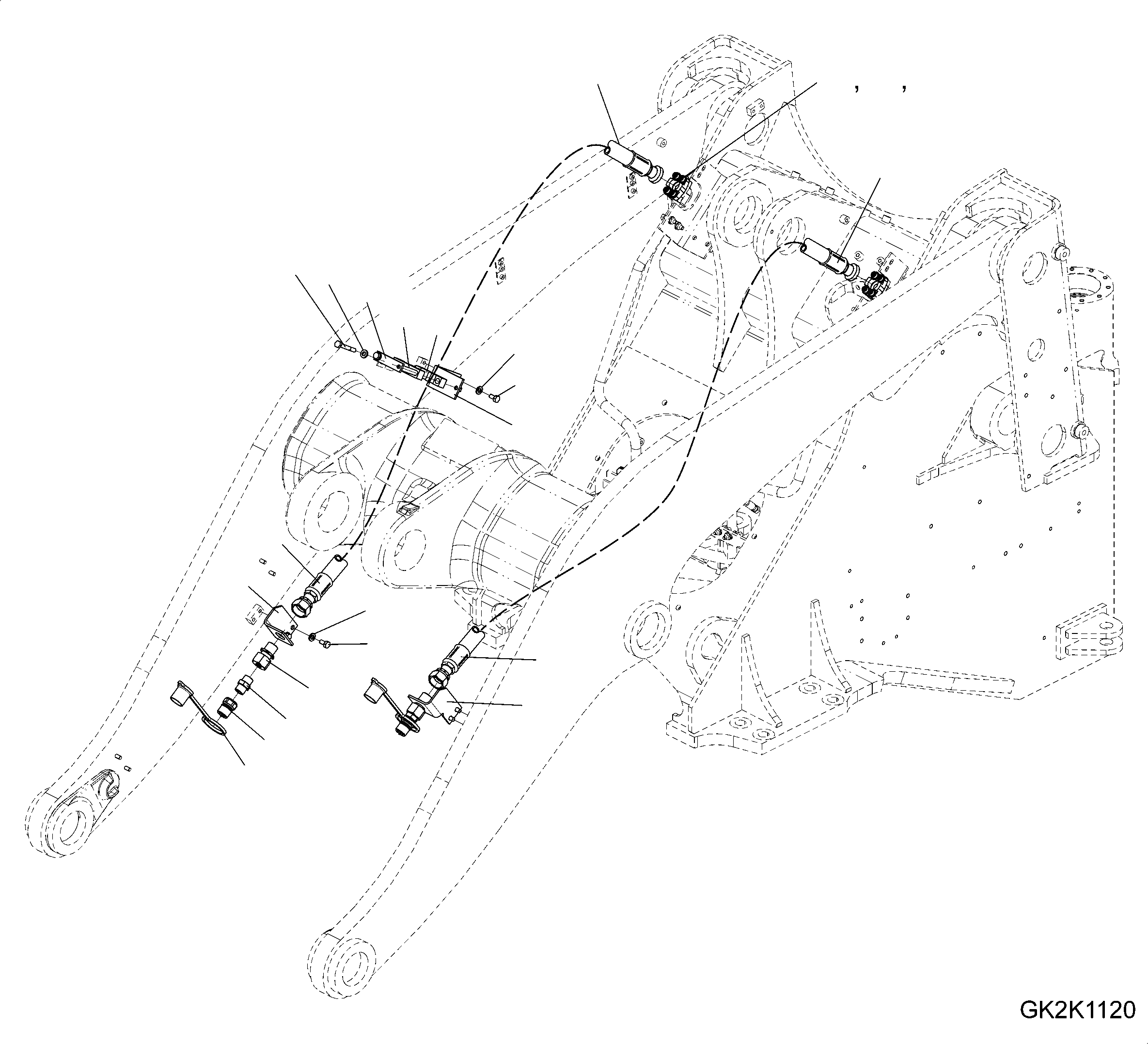 , ,

GK2K1120