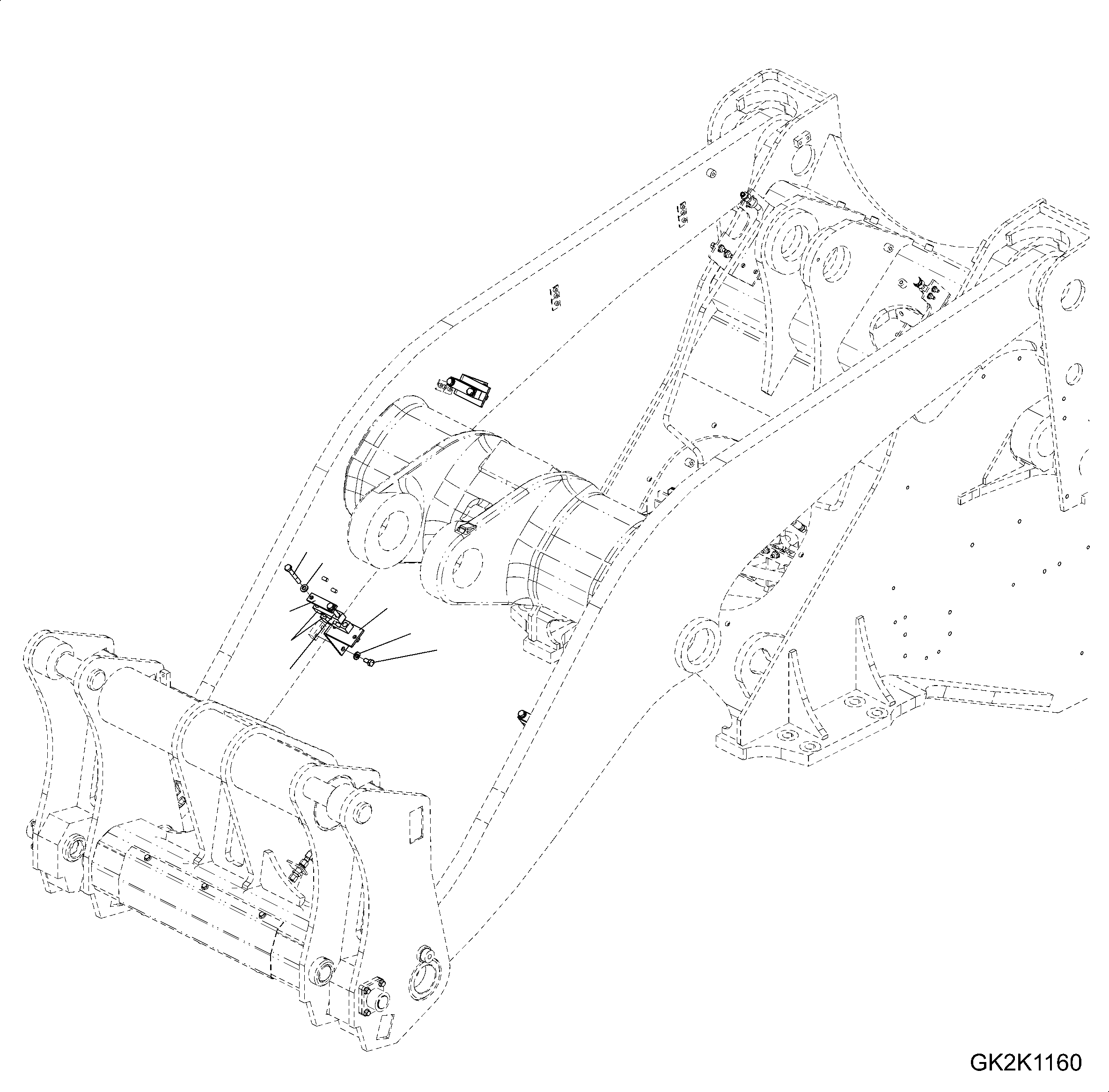 GK2K1160