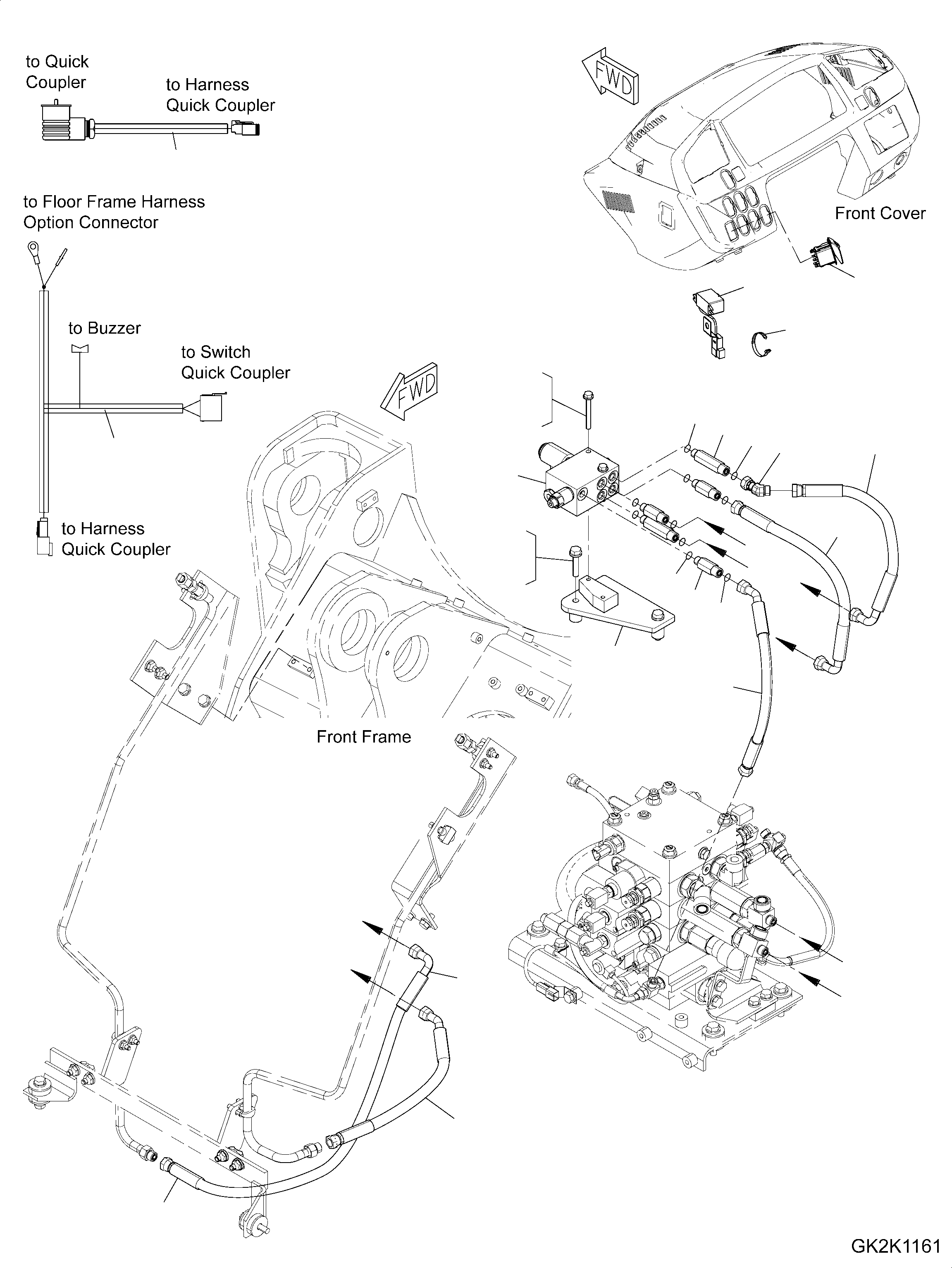 to Quick Coupler

to Harness Quick Coupler

FWD

Front Cover

to Floor Frame Harness Option Connector

to Buzzer

to Switch Quick Coupler

FWD

to Harness Quick Coupler

Front Frame

GK2K1161