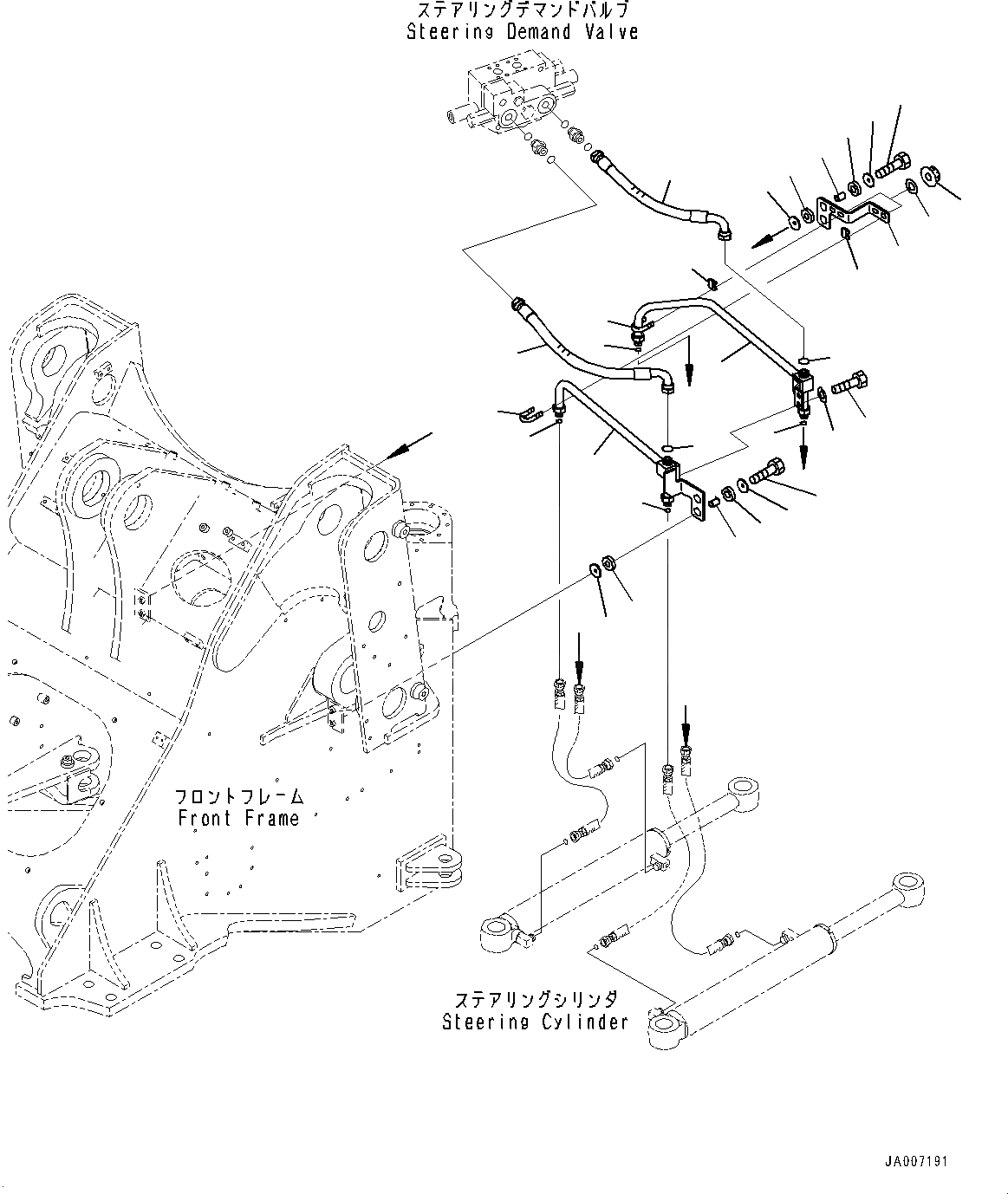 ステアリングデマンドバルブ
Steering Demand Valve

フロントフレーム
Front Frame

ステアリングシリンダ
Steering Cylinder

JA007191