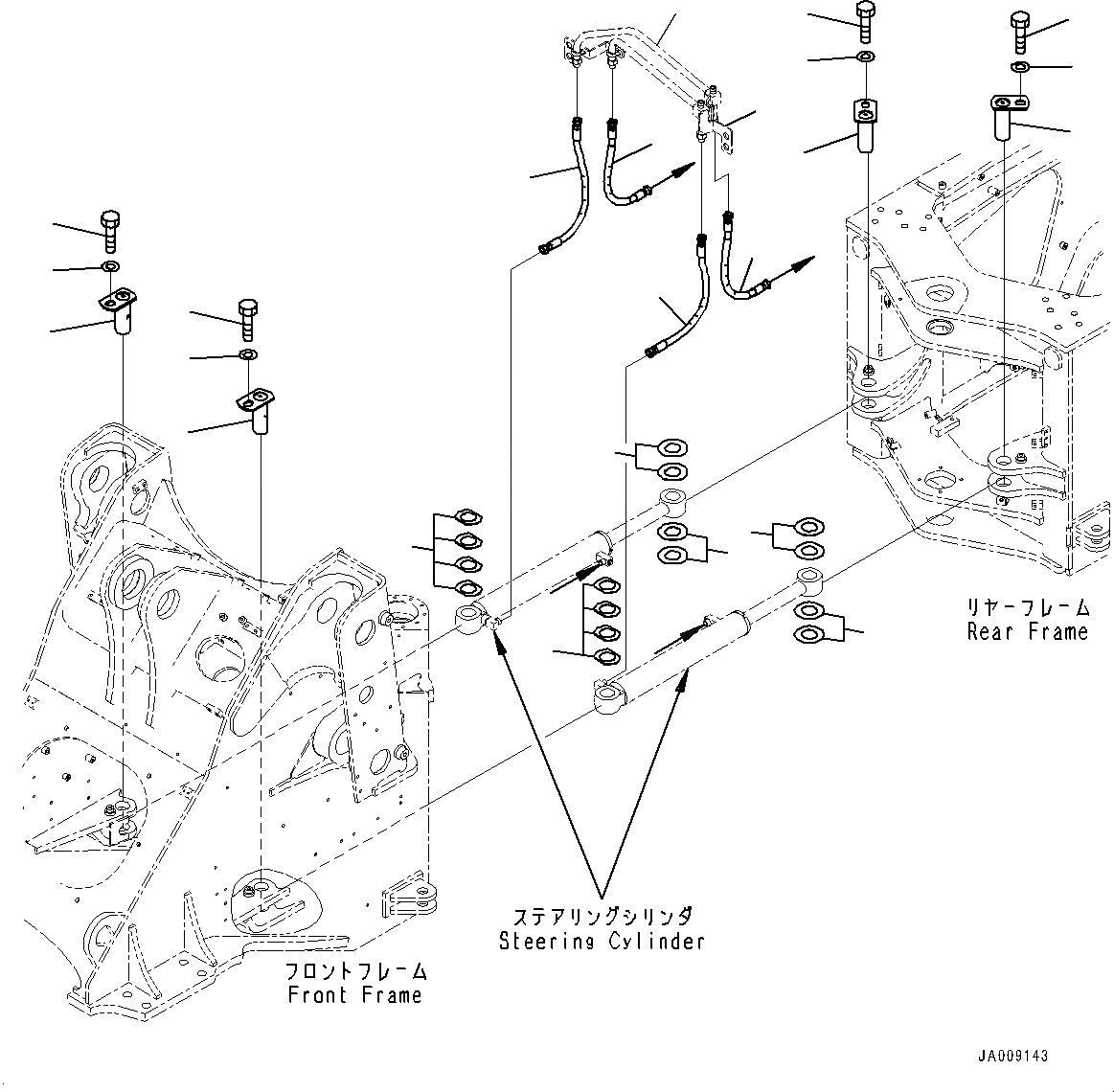 リヤーフレーム
Rear Frame

ステアリングシリンダ
Steering Cylinder

フロントフレーム
Front Frame

JA009143