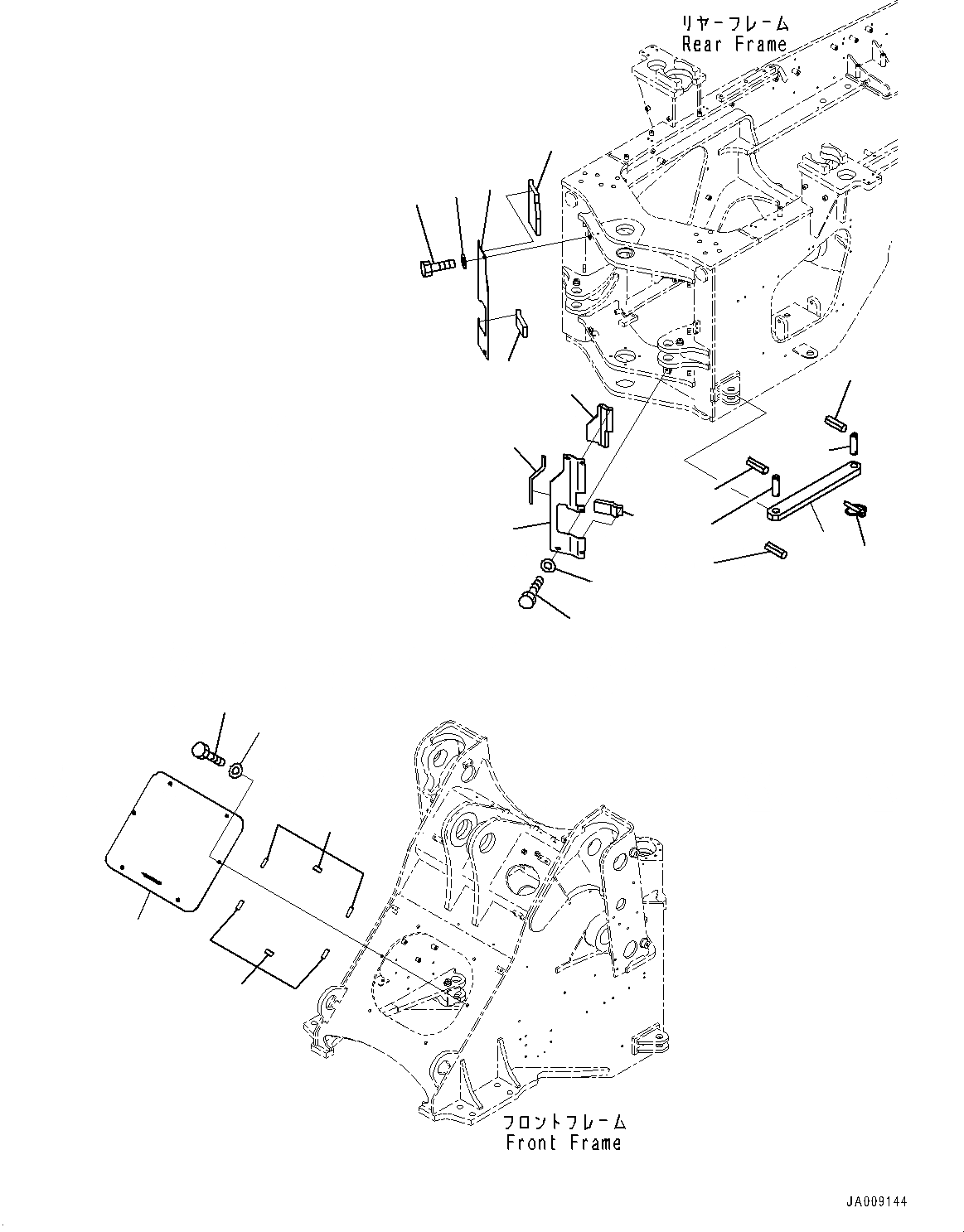 リヤーフレーム
Rear Frame

フロントフレーム
Front Frame

JA009144