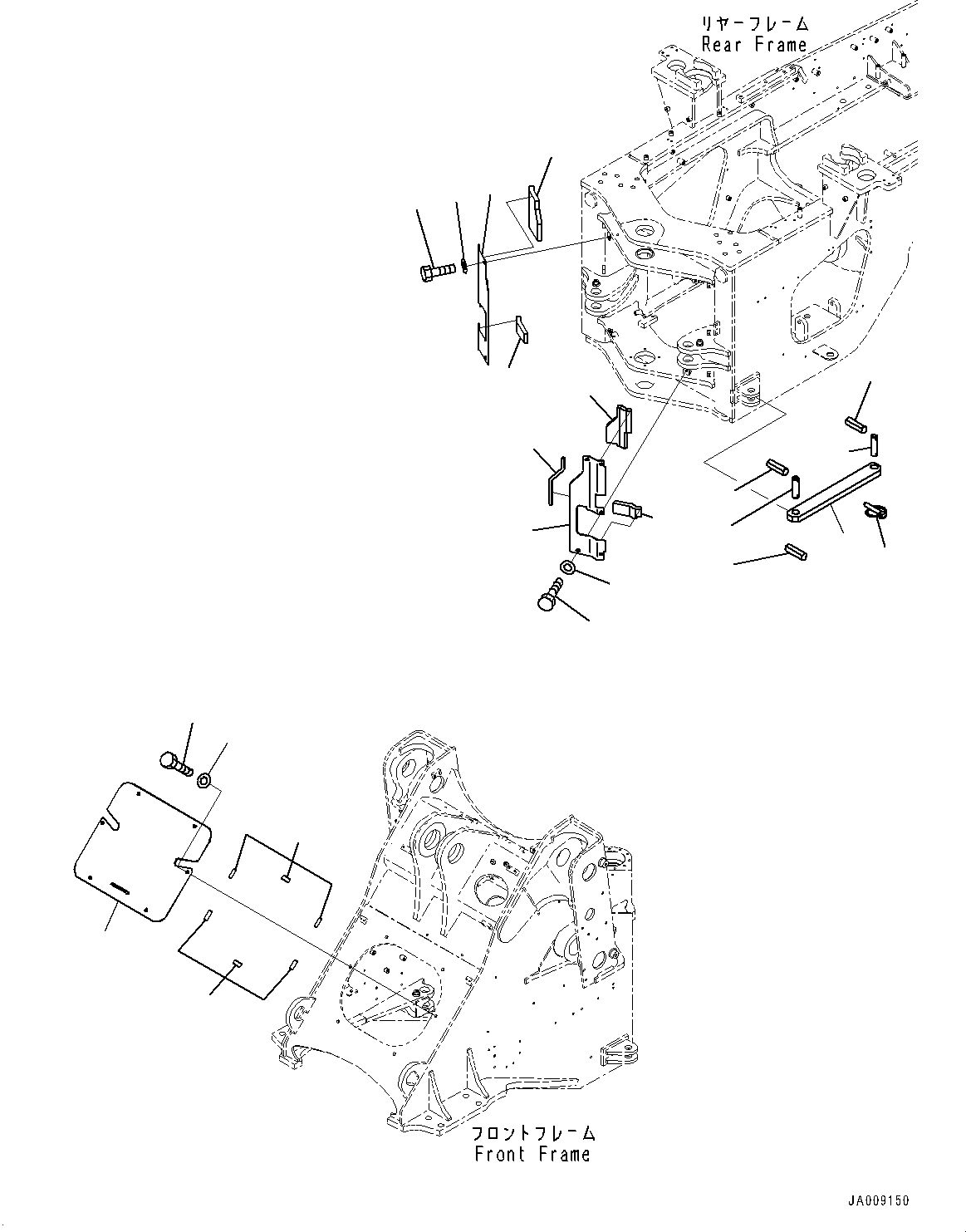 リヤーフレーム
Rear Frame

フロントフレーム
Front Frame

JA009150