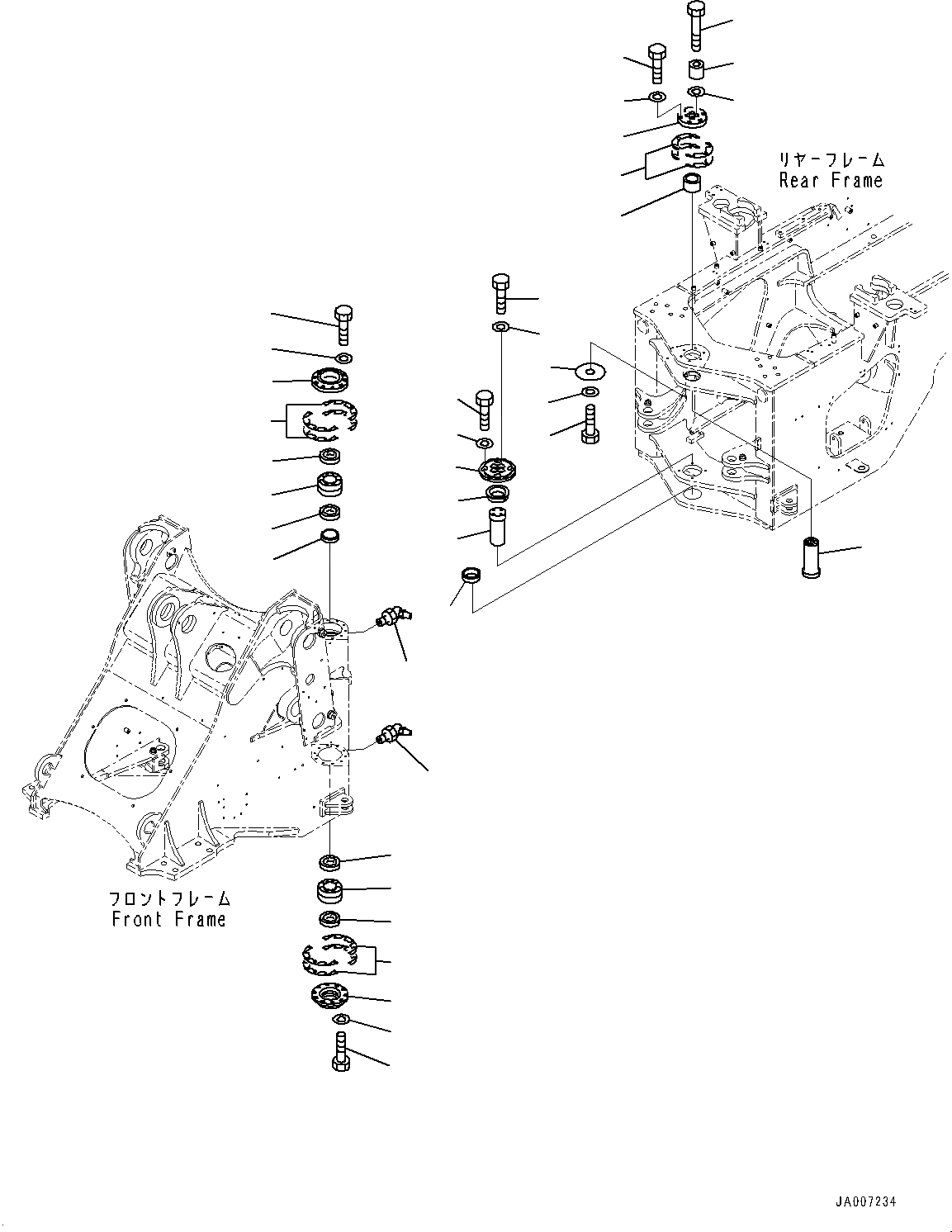 リヤーフレーム
Rear Frame

フロントフレーム
Front Frame

JA007234