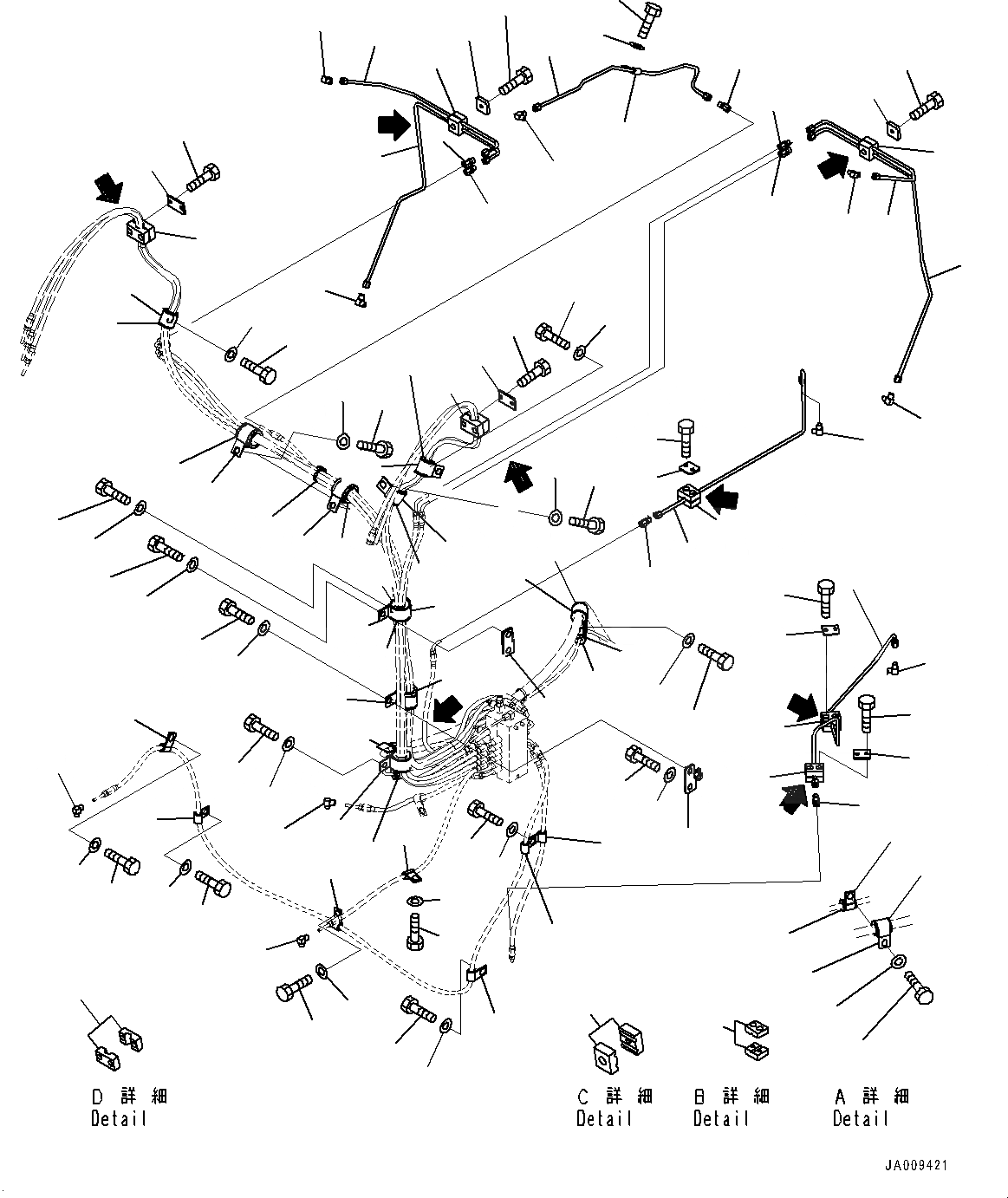 D 詳 細
Detail

C 詳 細
Detail

B 詳 細
Detail

A 詳 細
Detail

JA009421