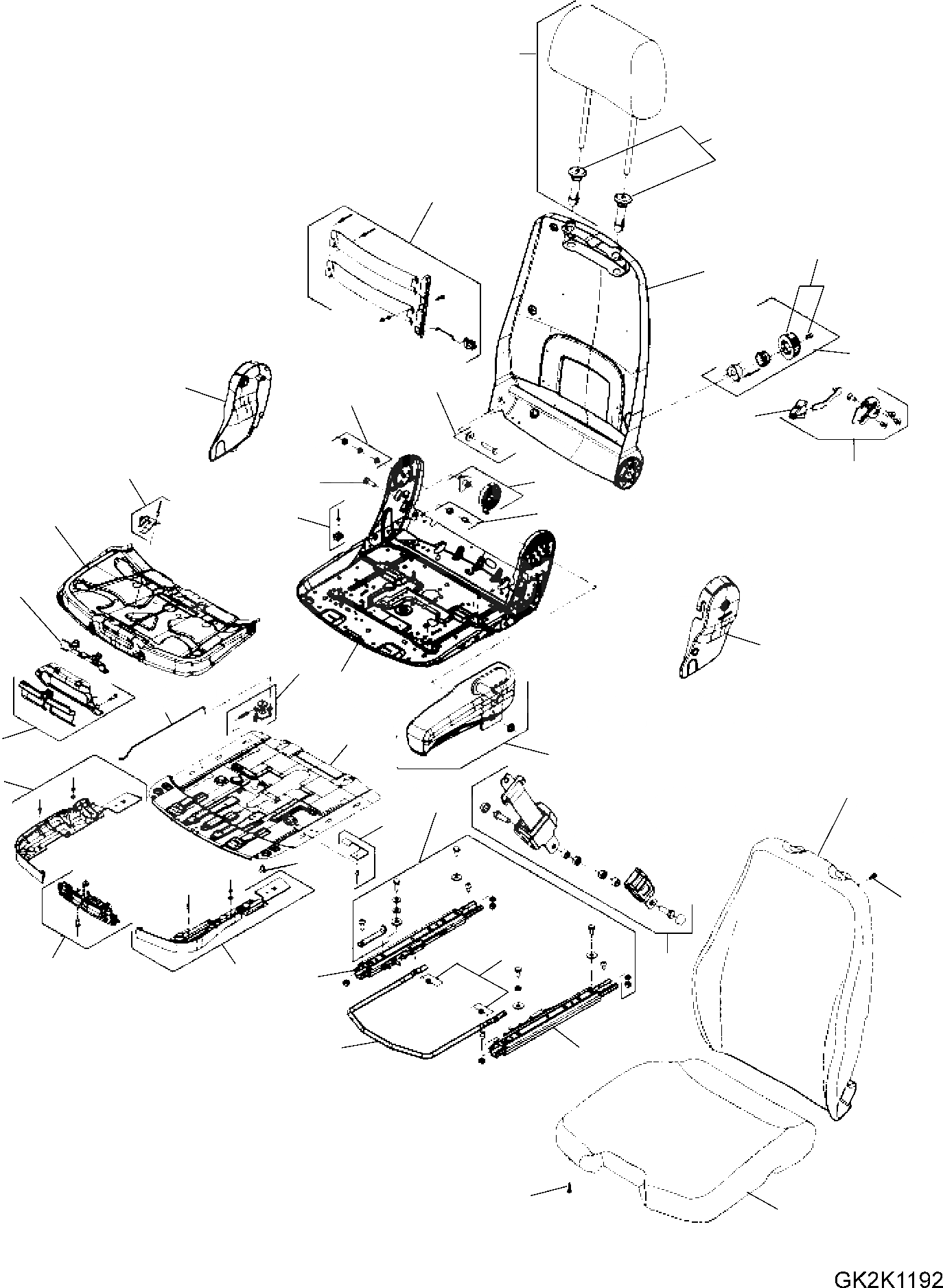 GK2K1192