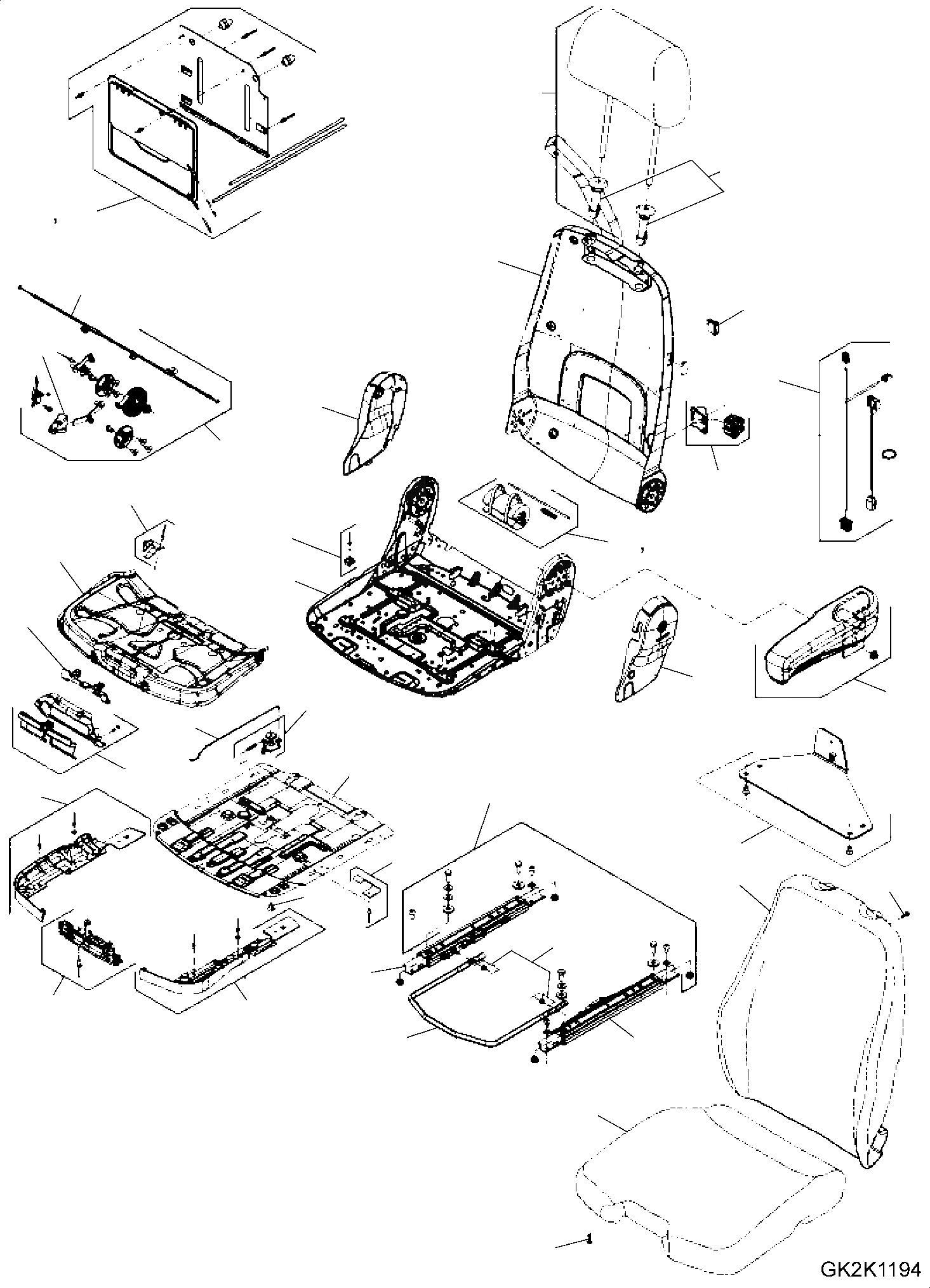 GK2K1194