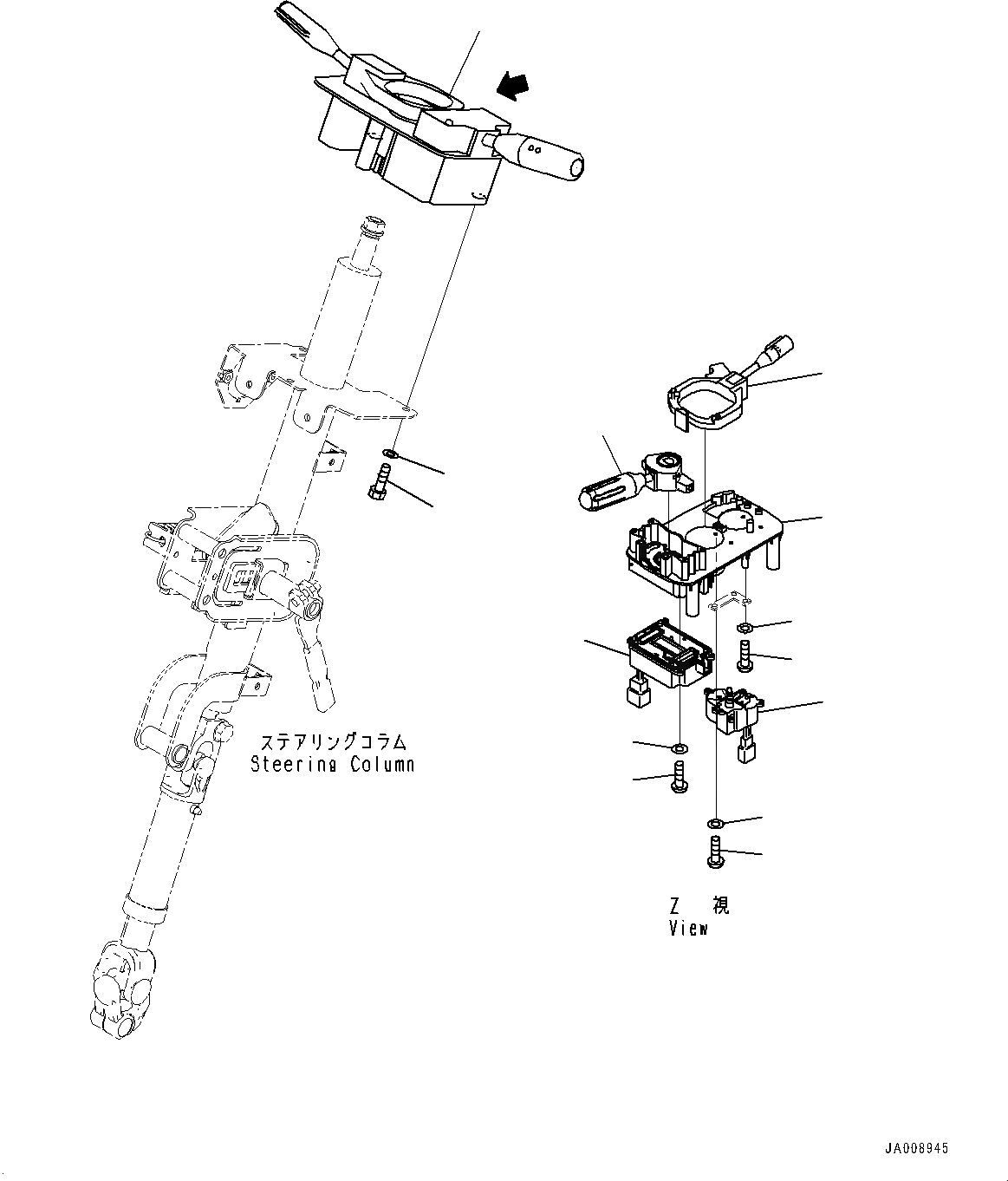 ステアリングコラム
Steering Column

Z 視
View

JA008945