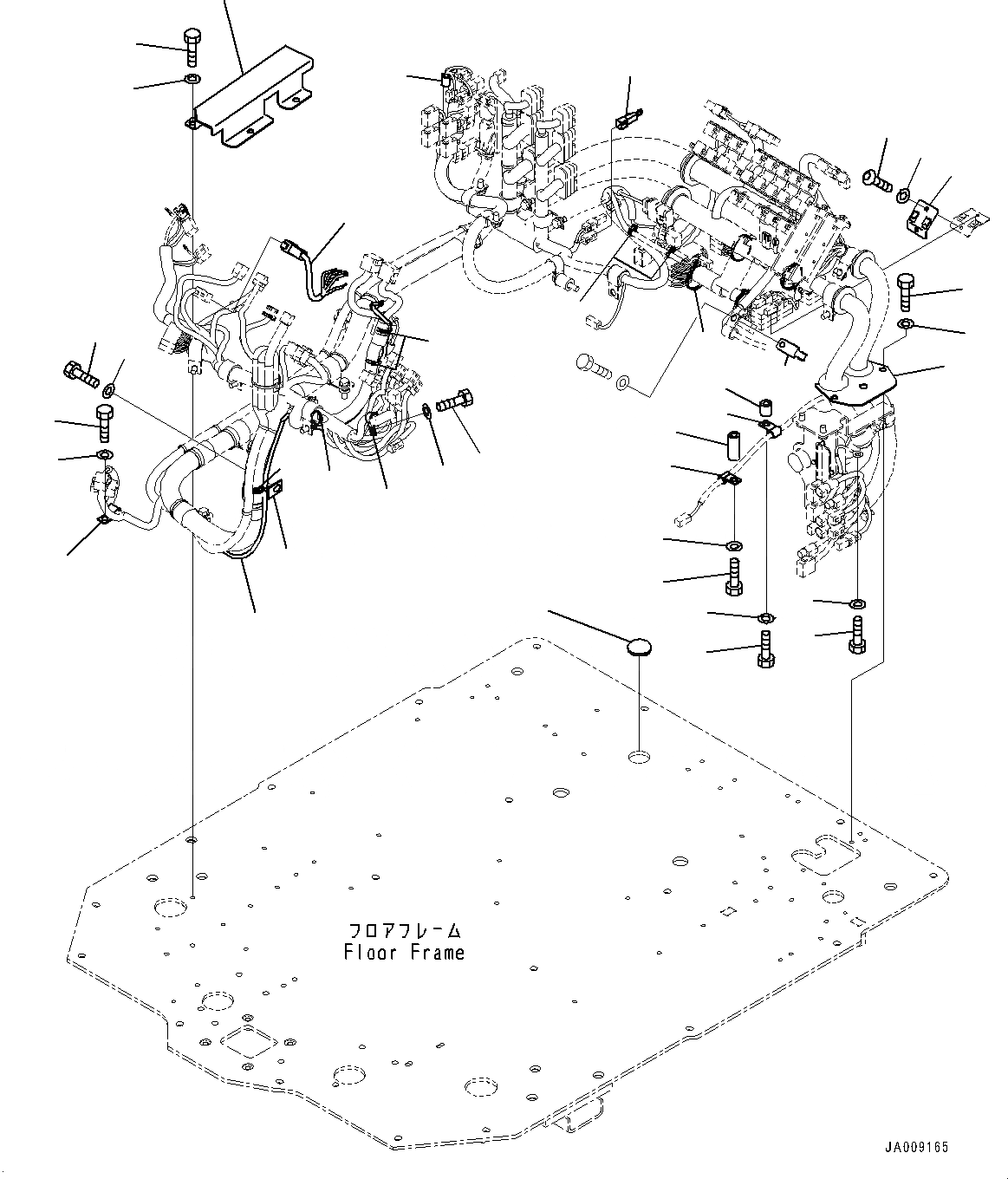 フロアフレーム
Floor Frame

JA009165