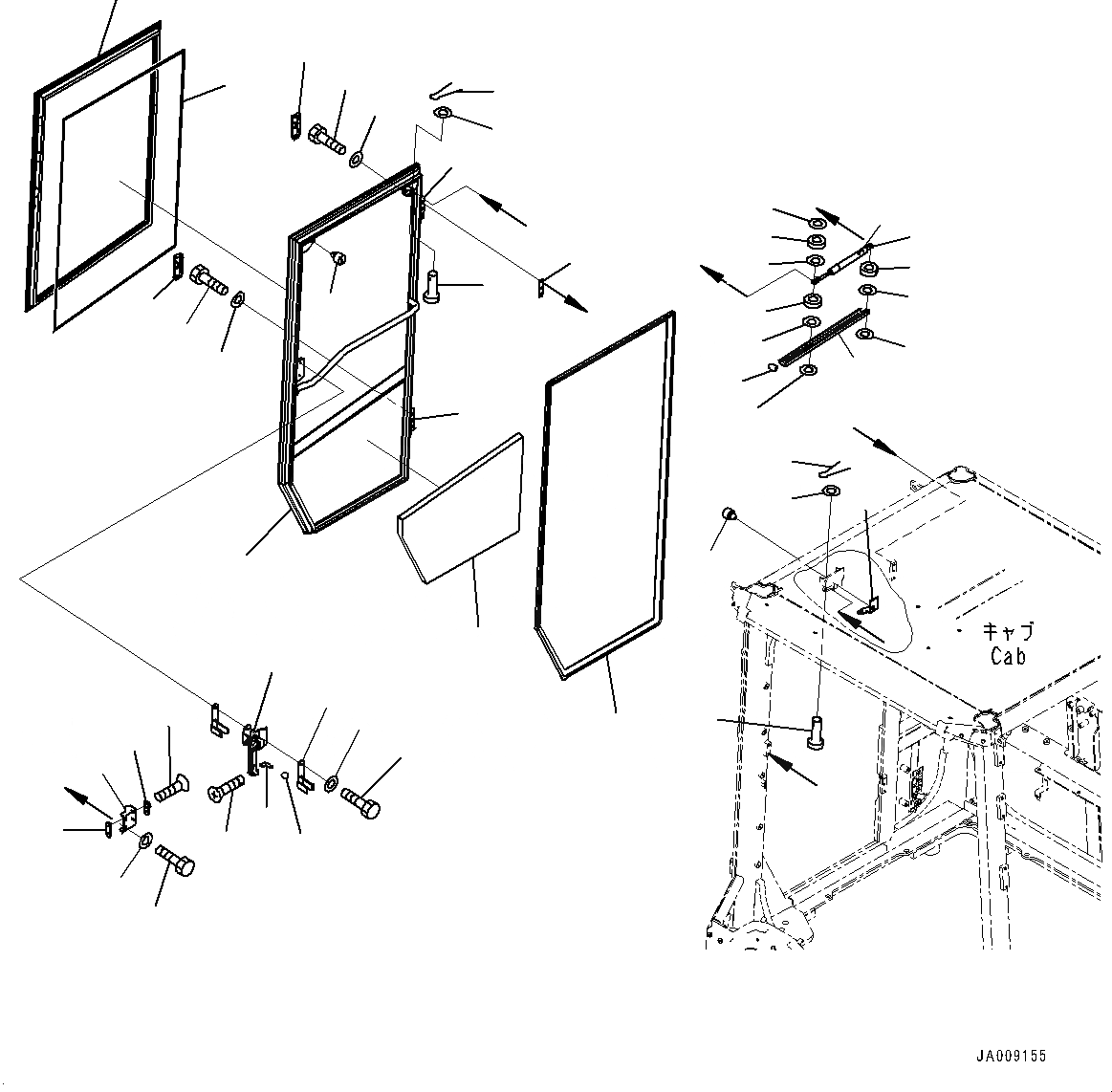 キャブ
Cab

JA009155