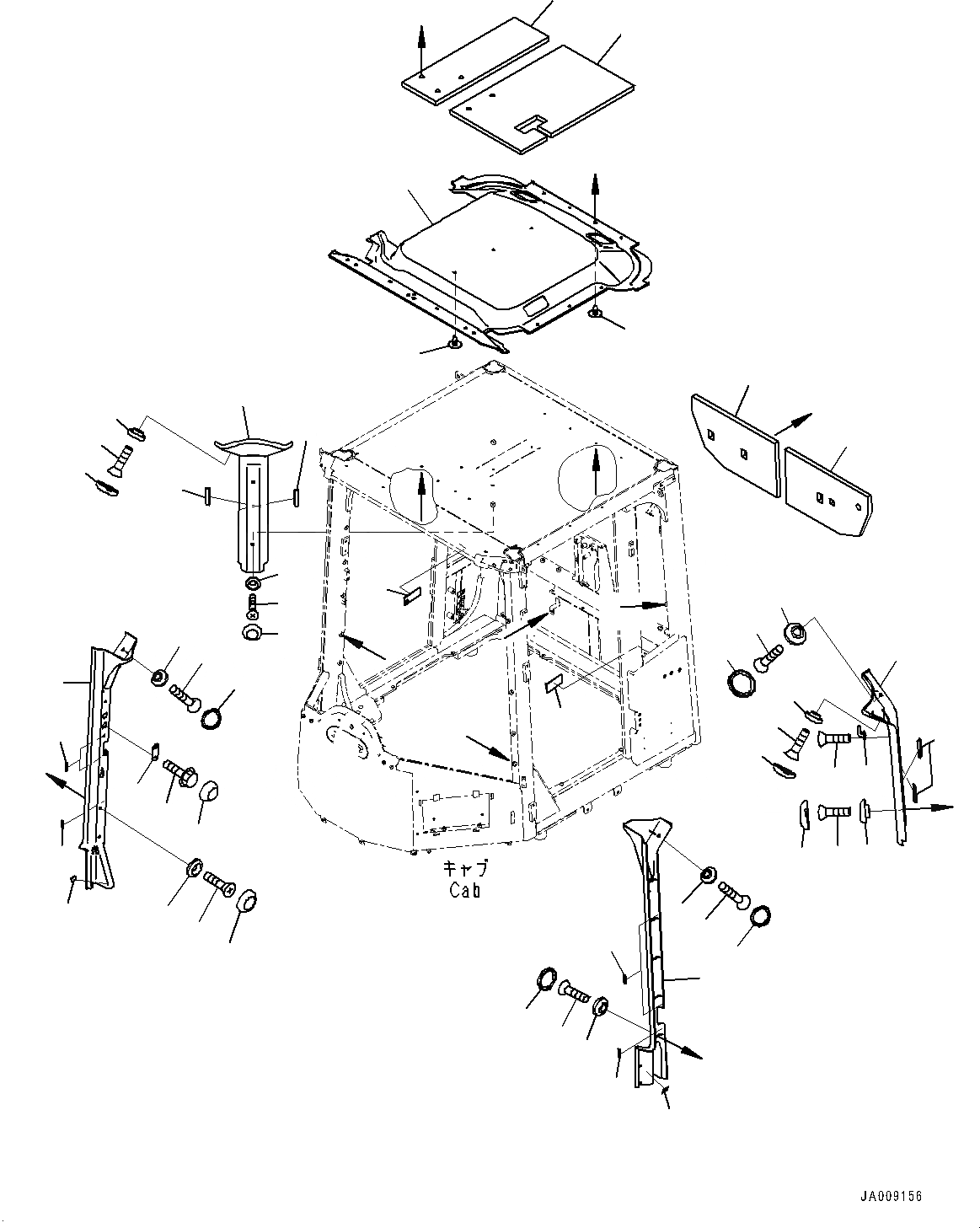 キャブ
Cab

JA009156