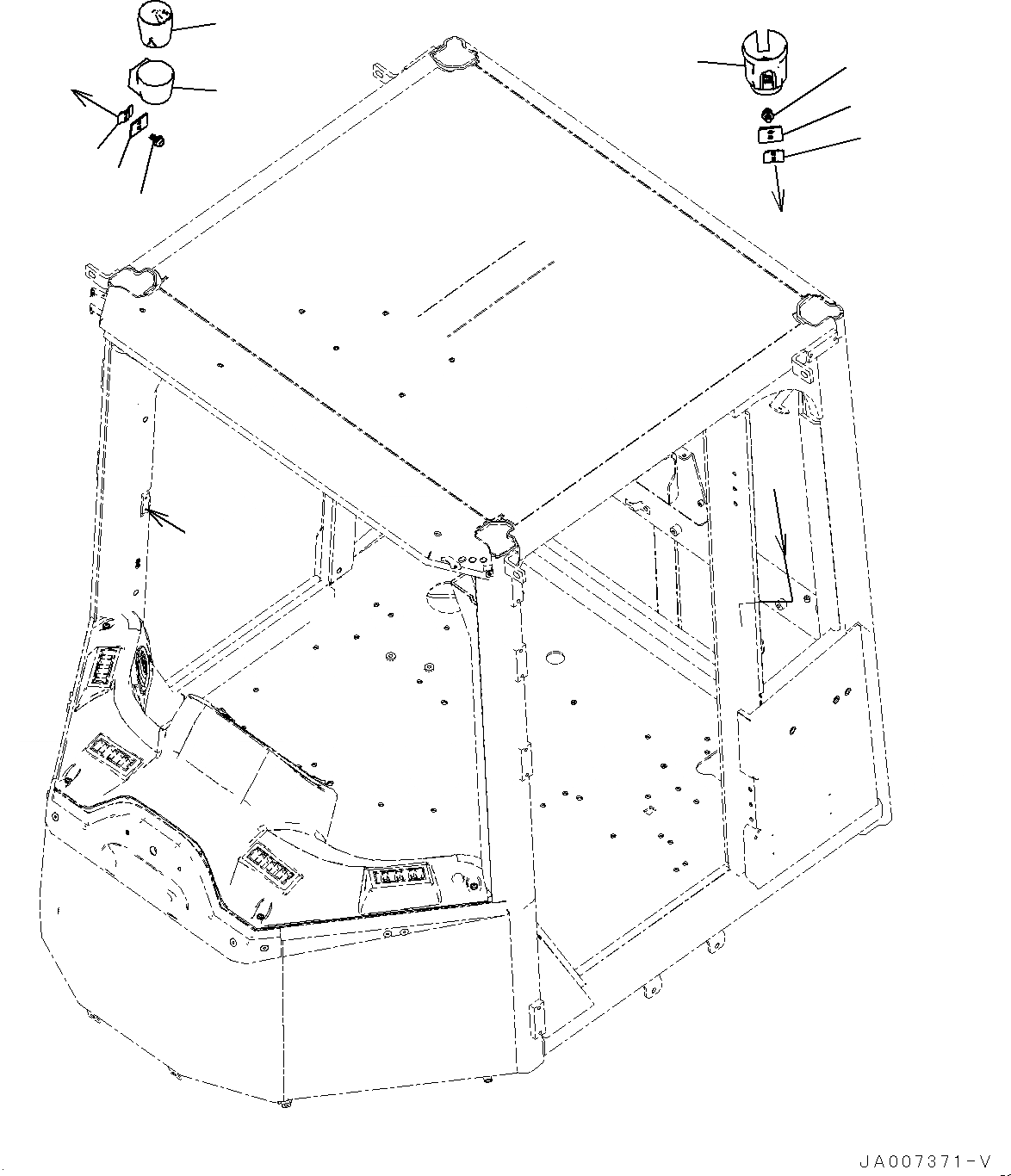 JA007371-V