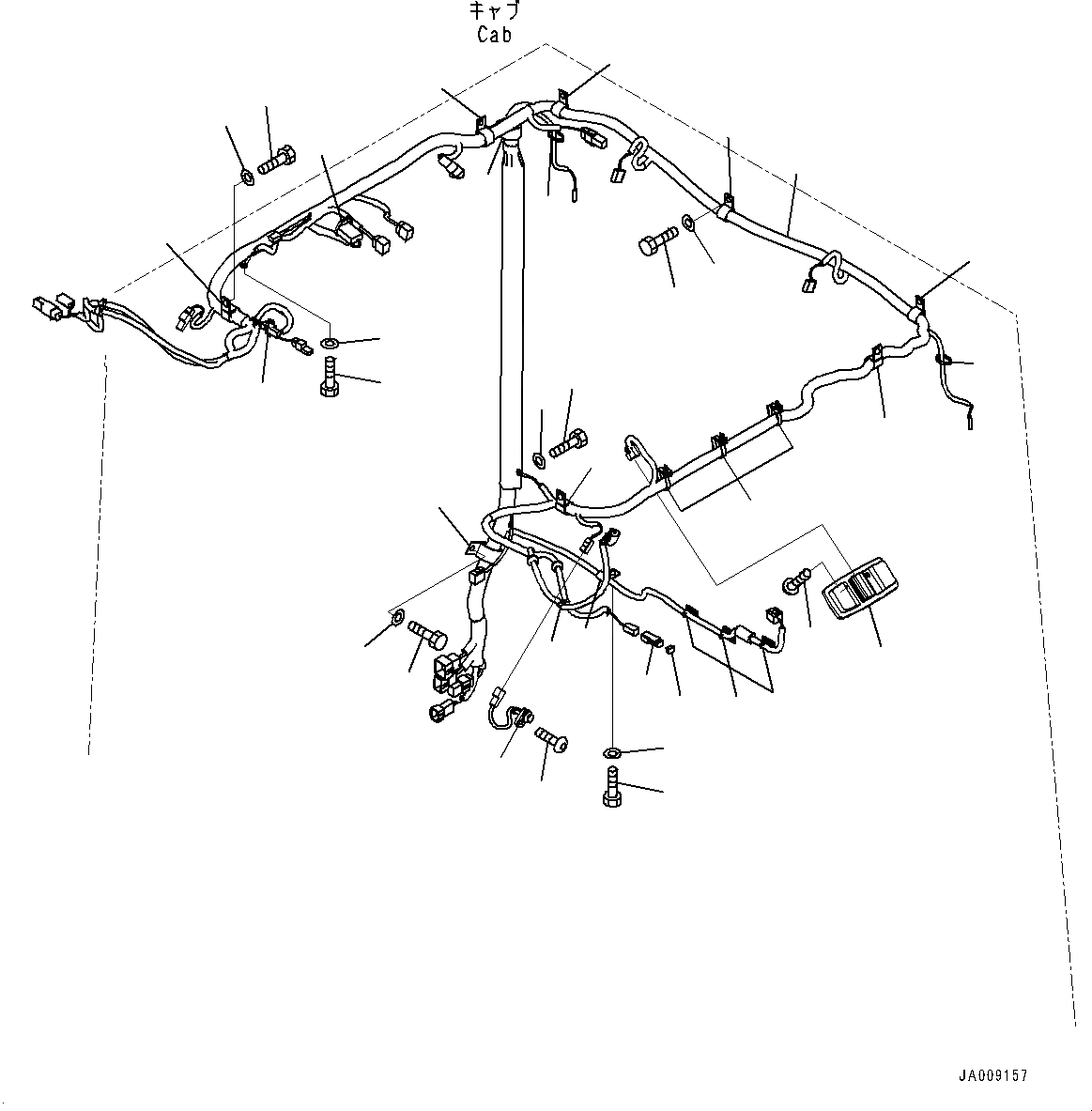 キャブ
Cab

JA009157