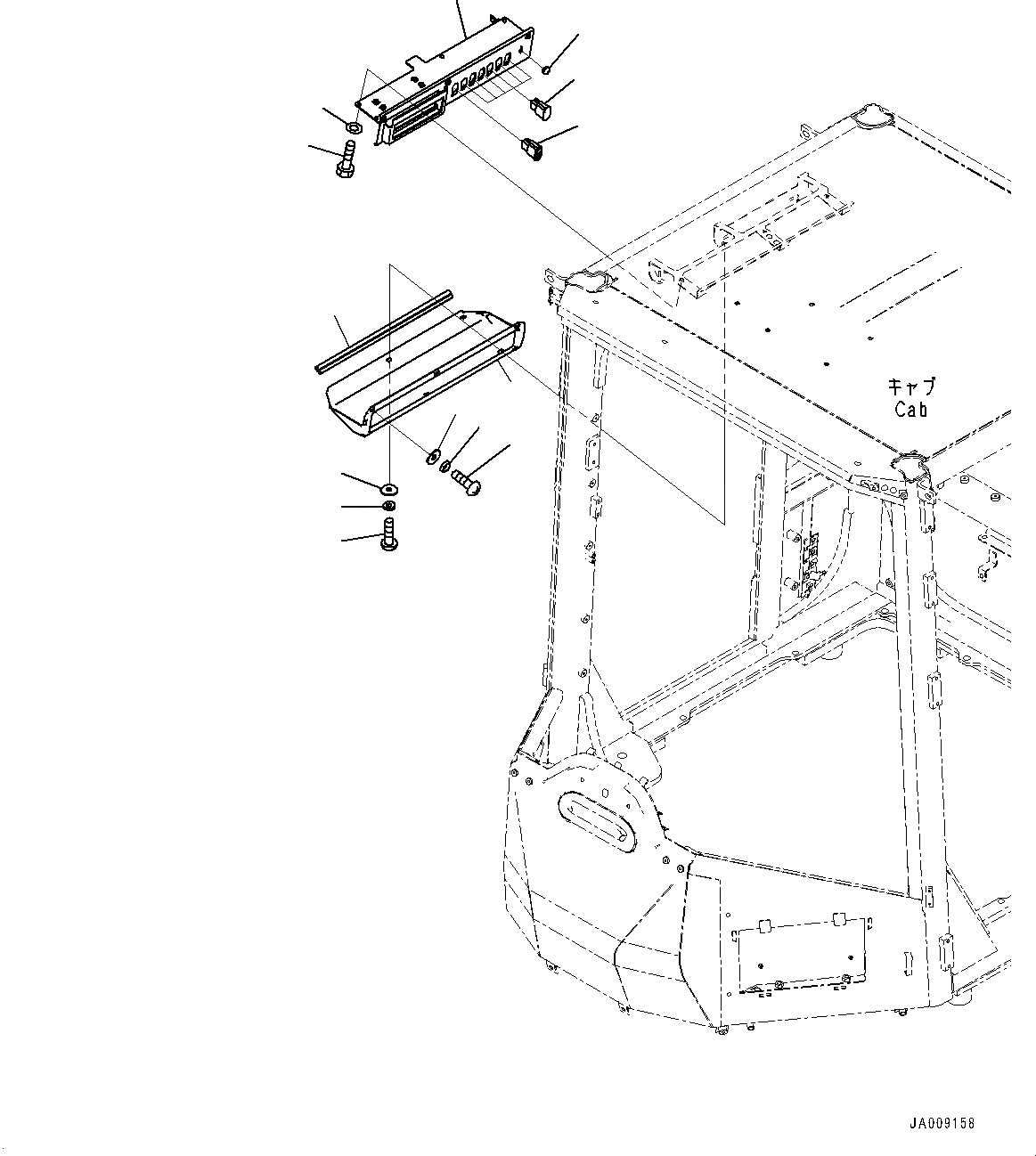 キャブ
Cab

JA009158