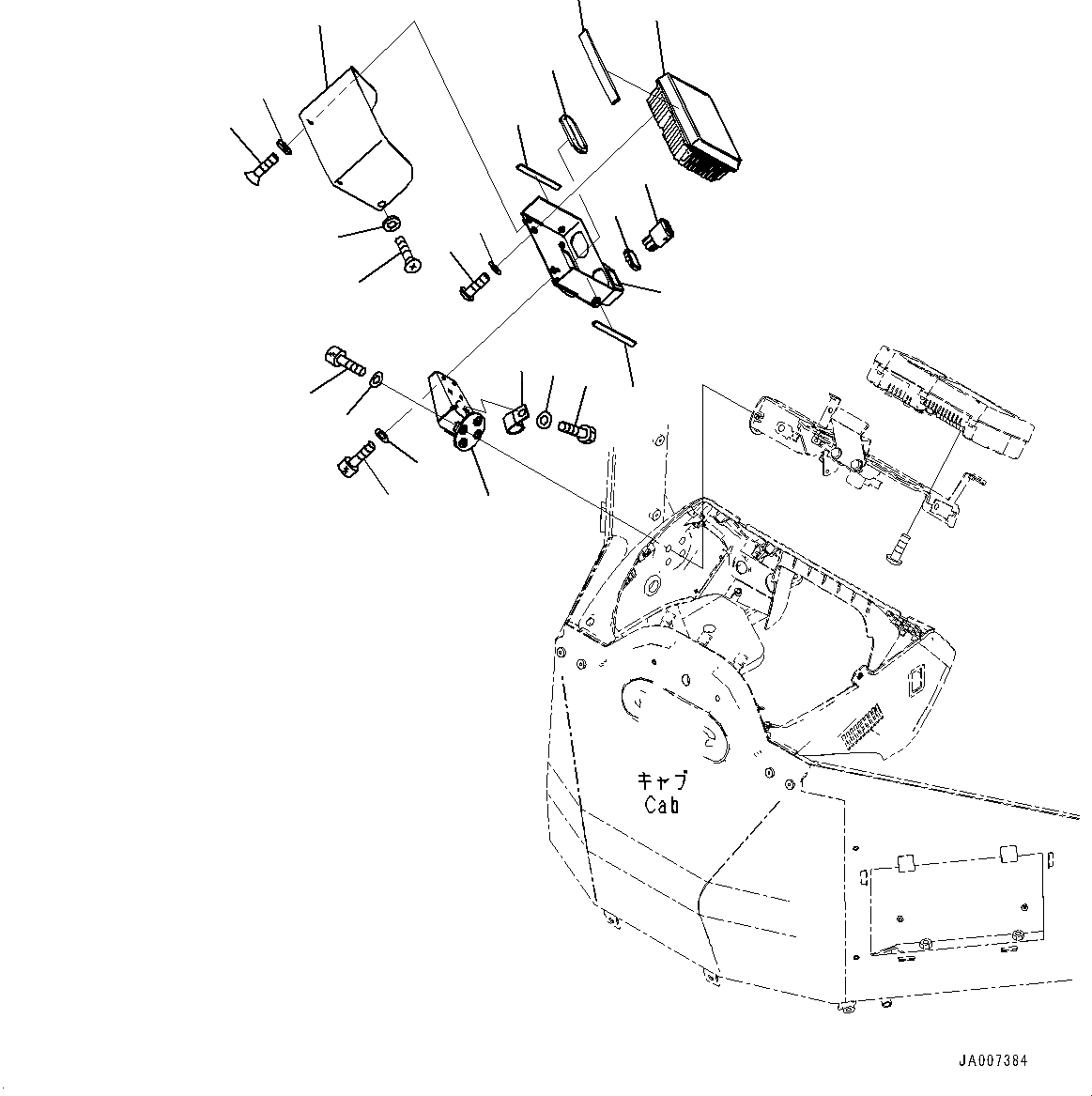 キャブ
Cab

JA007384