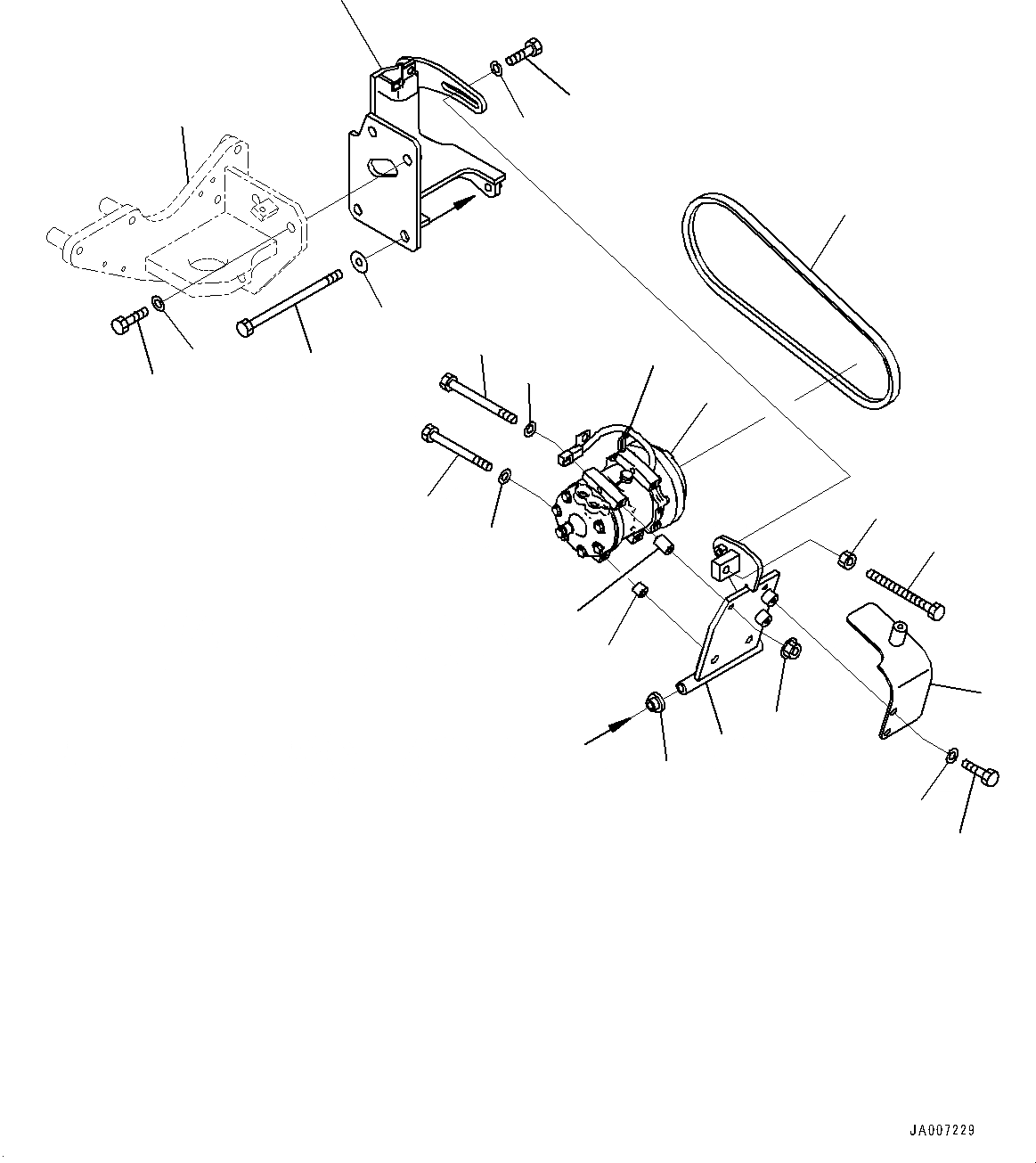 JA007229