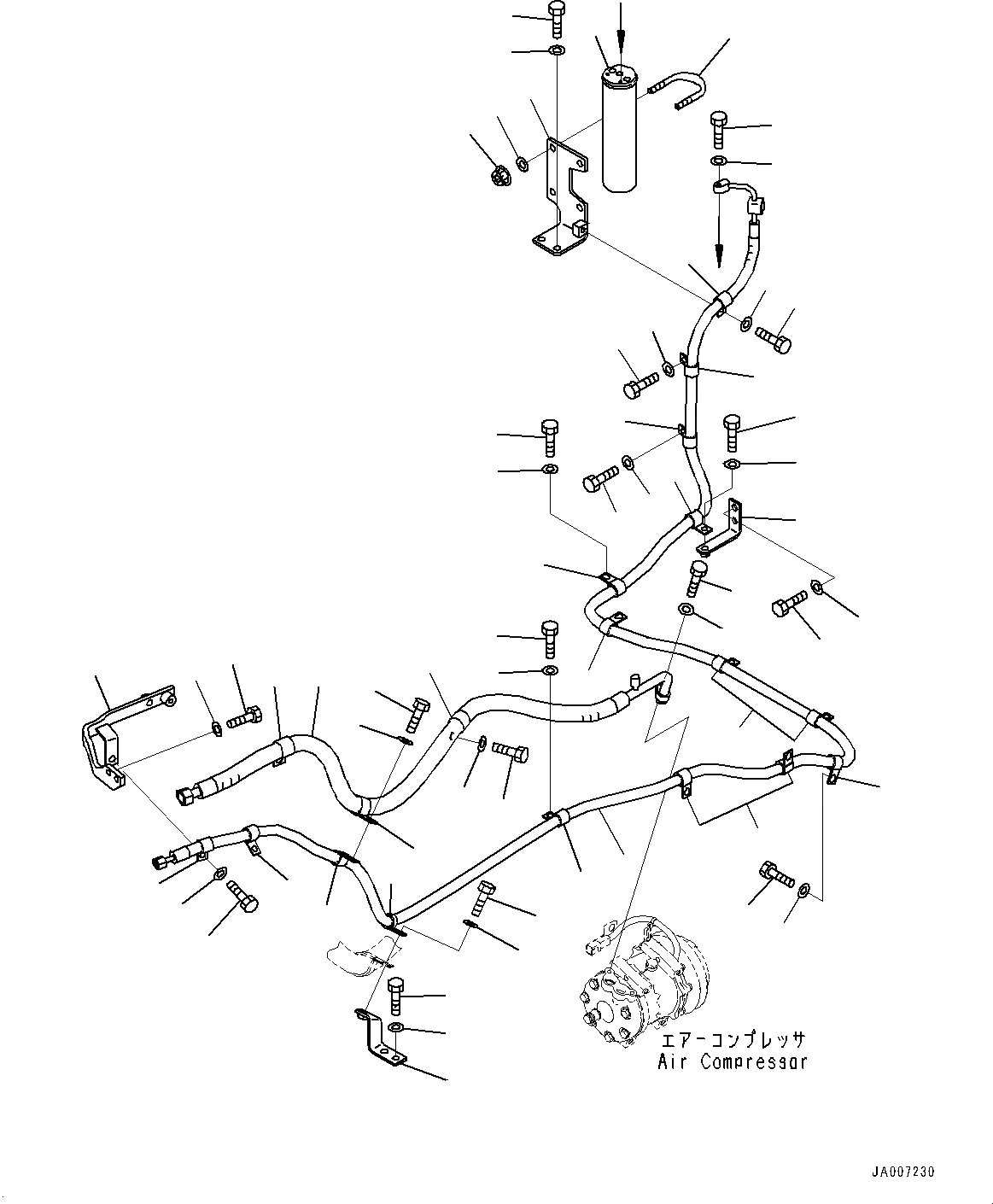 エアーコンプレッサ
Air Compressor

JA007230