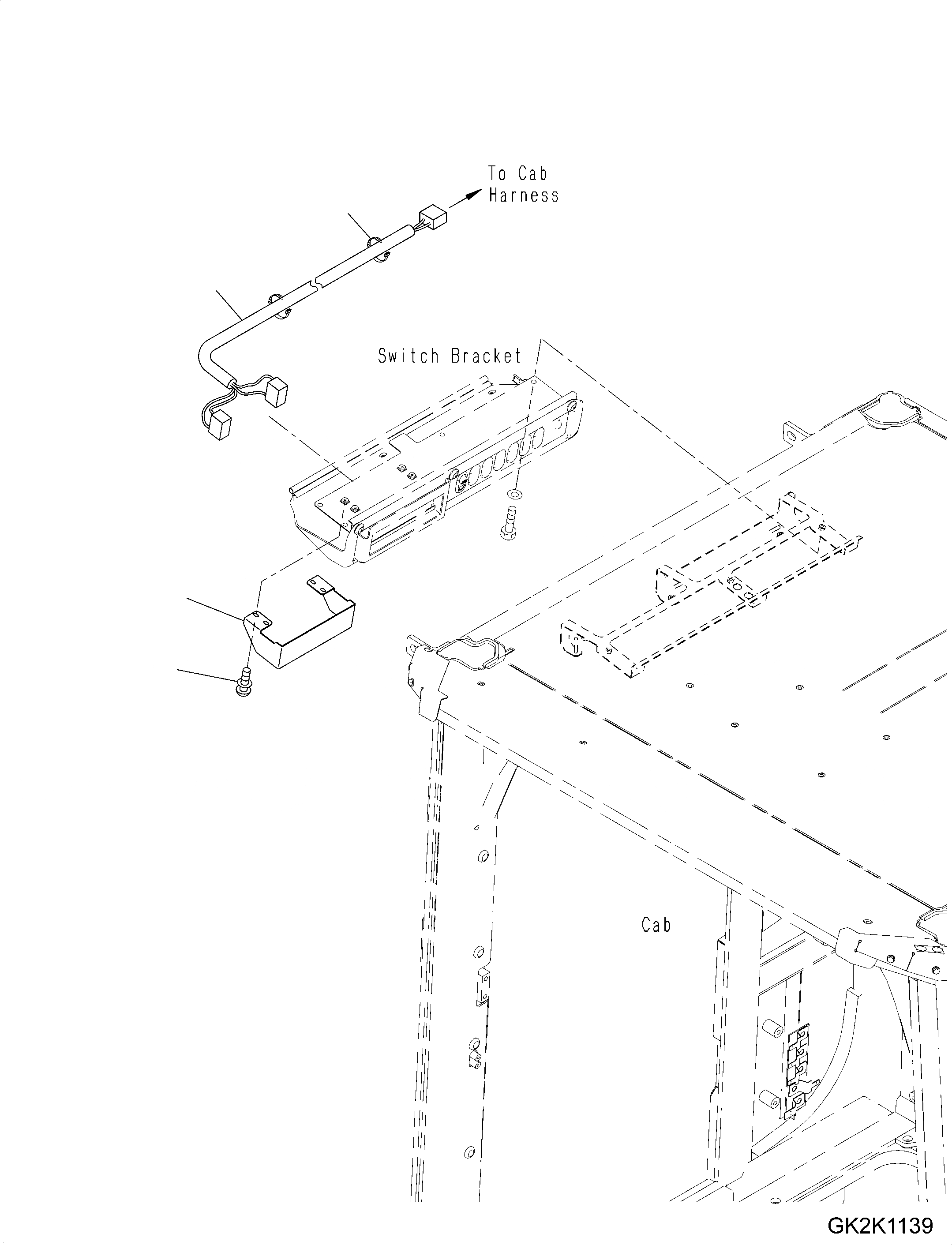 To Cab
Harness

Switch Bracket

Cab

GK2K1139