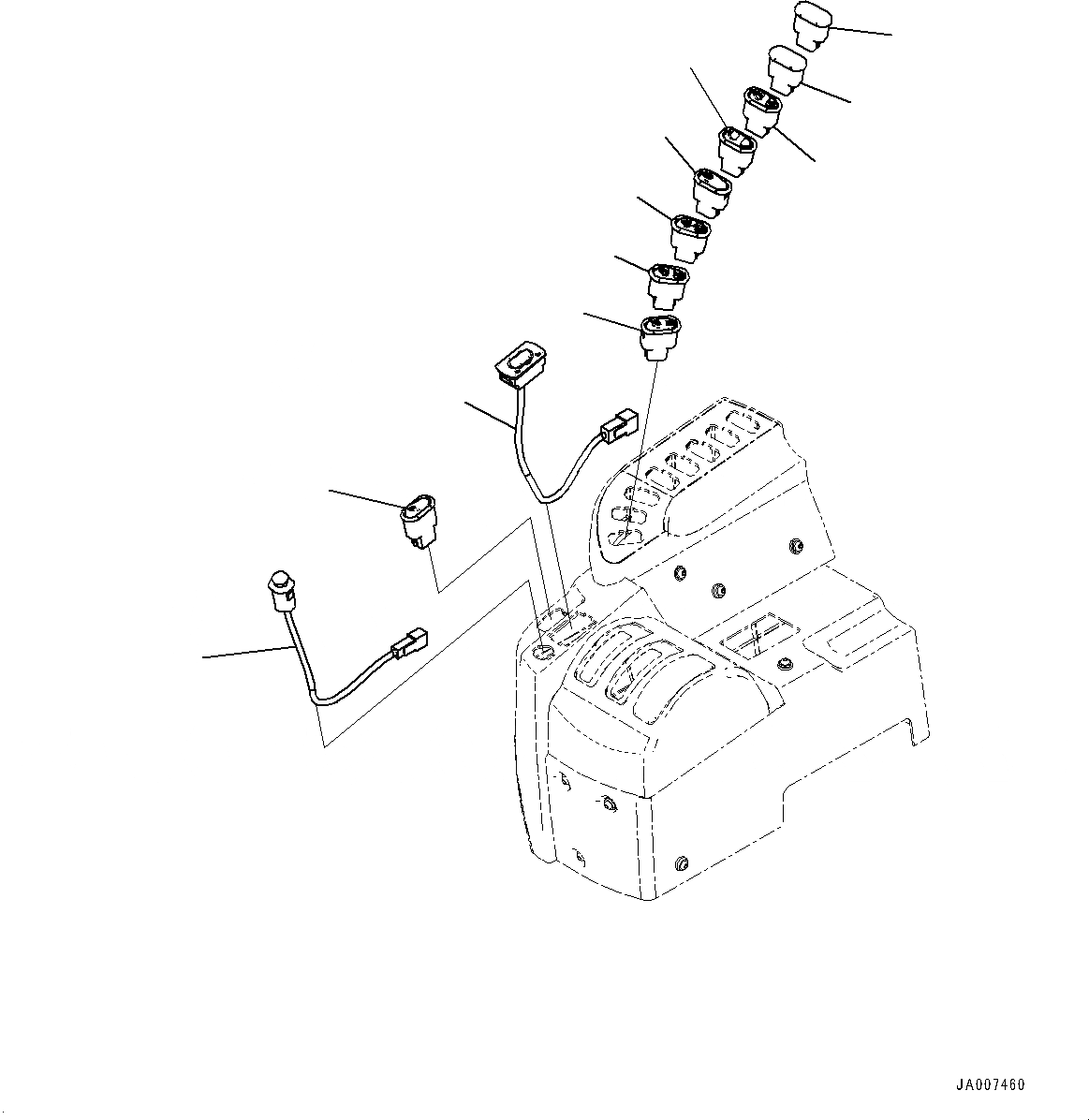 JA007460