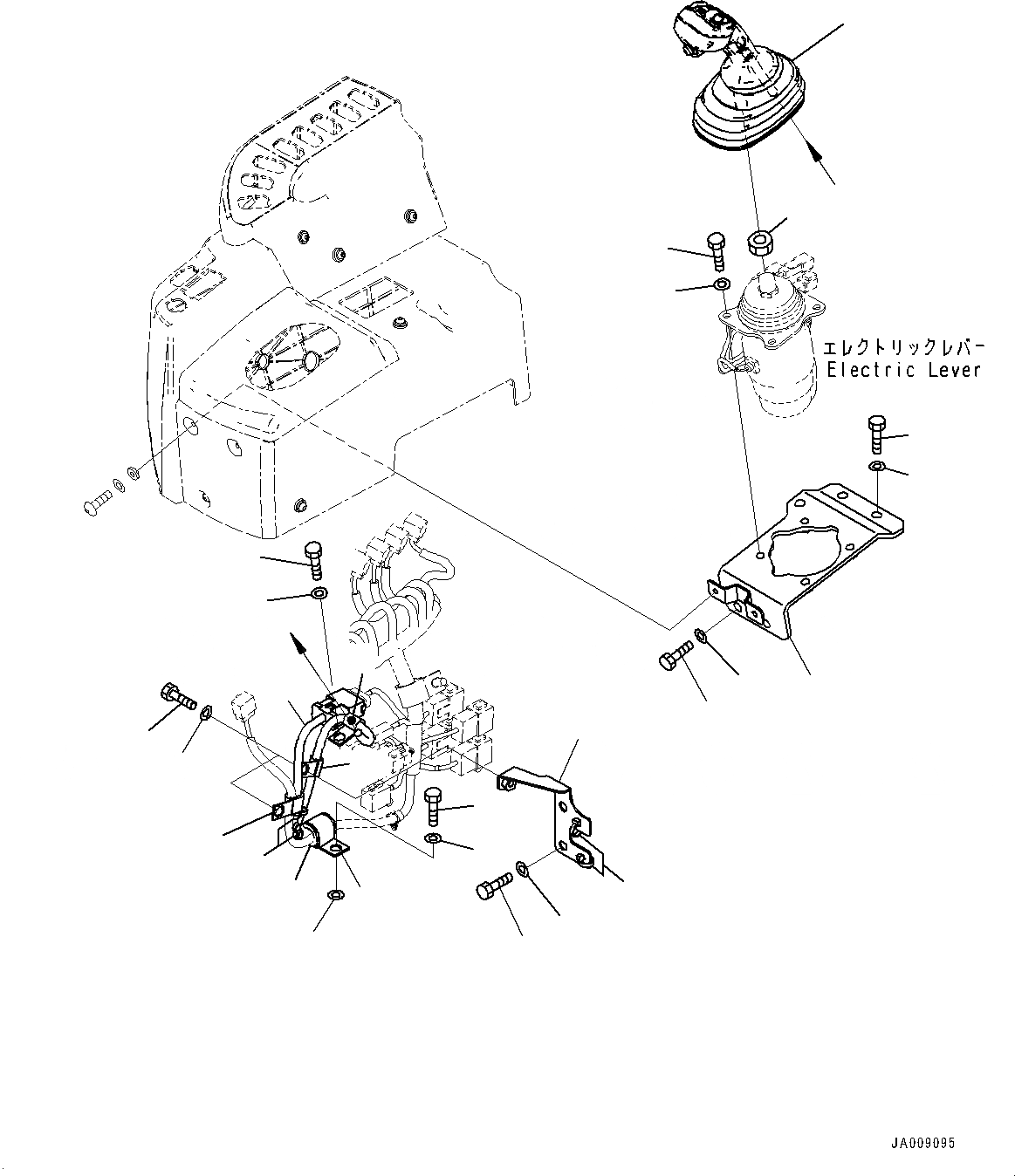 エレクトリックレバー
Electric Lever

JA009095