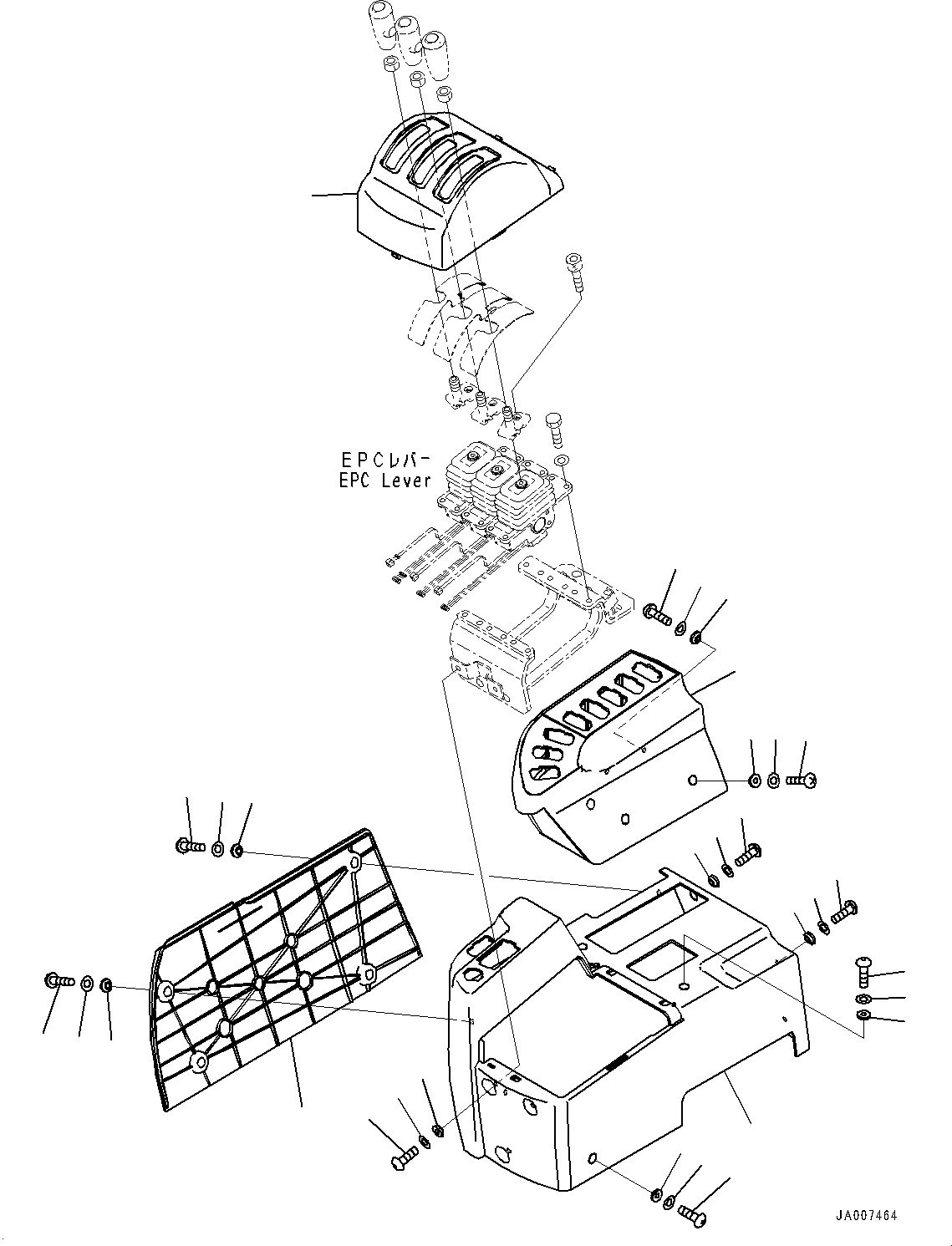 EPCレバー
EPC Lever

JA007464