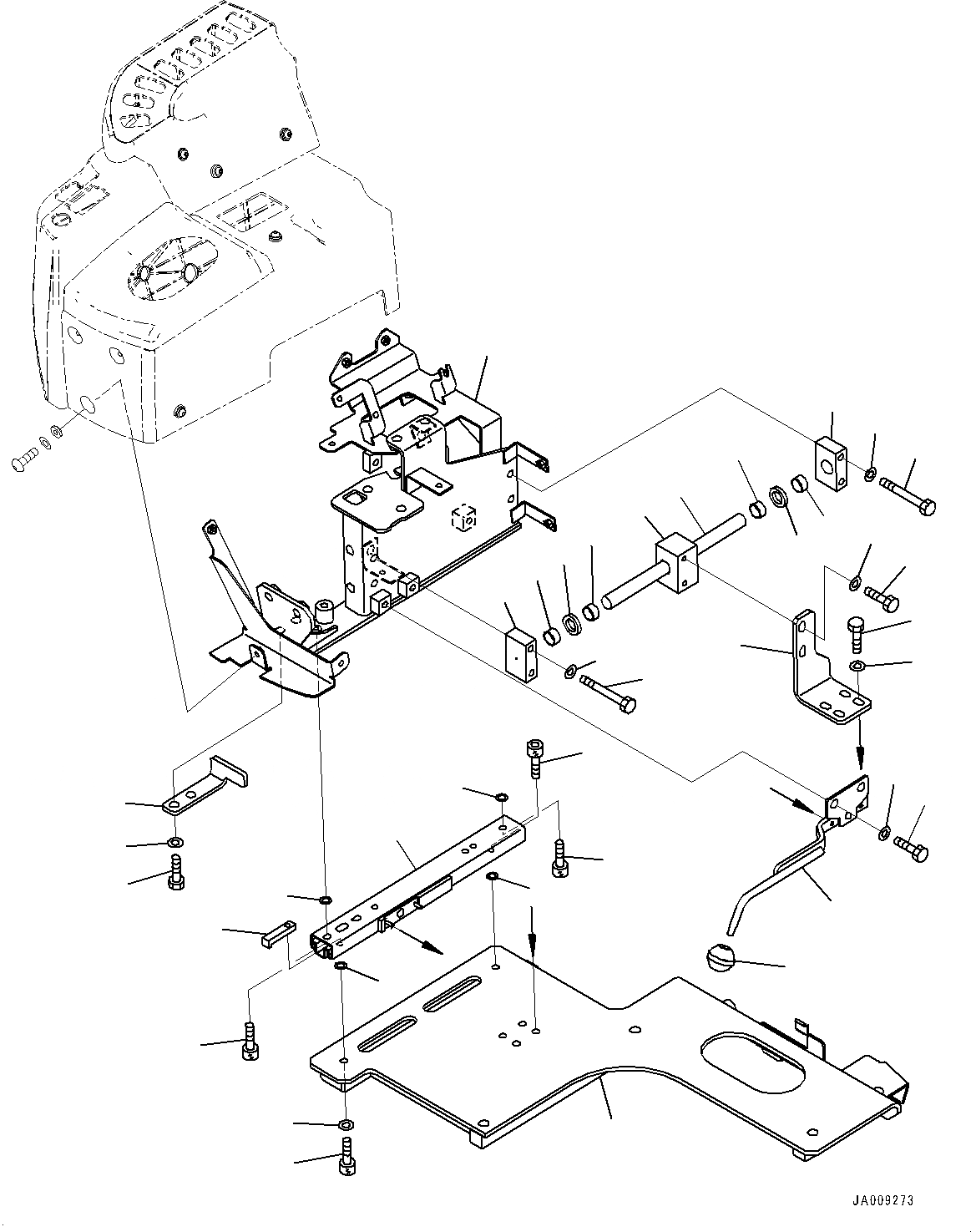 JA009273