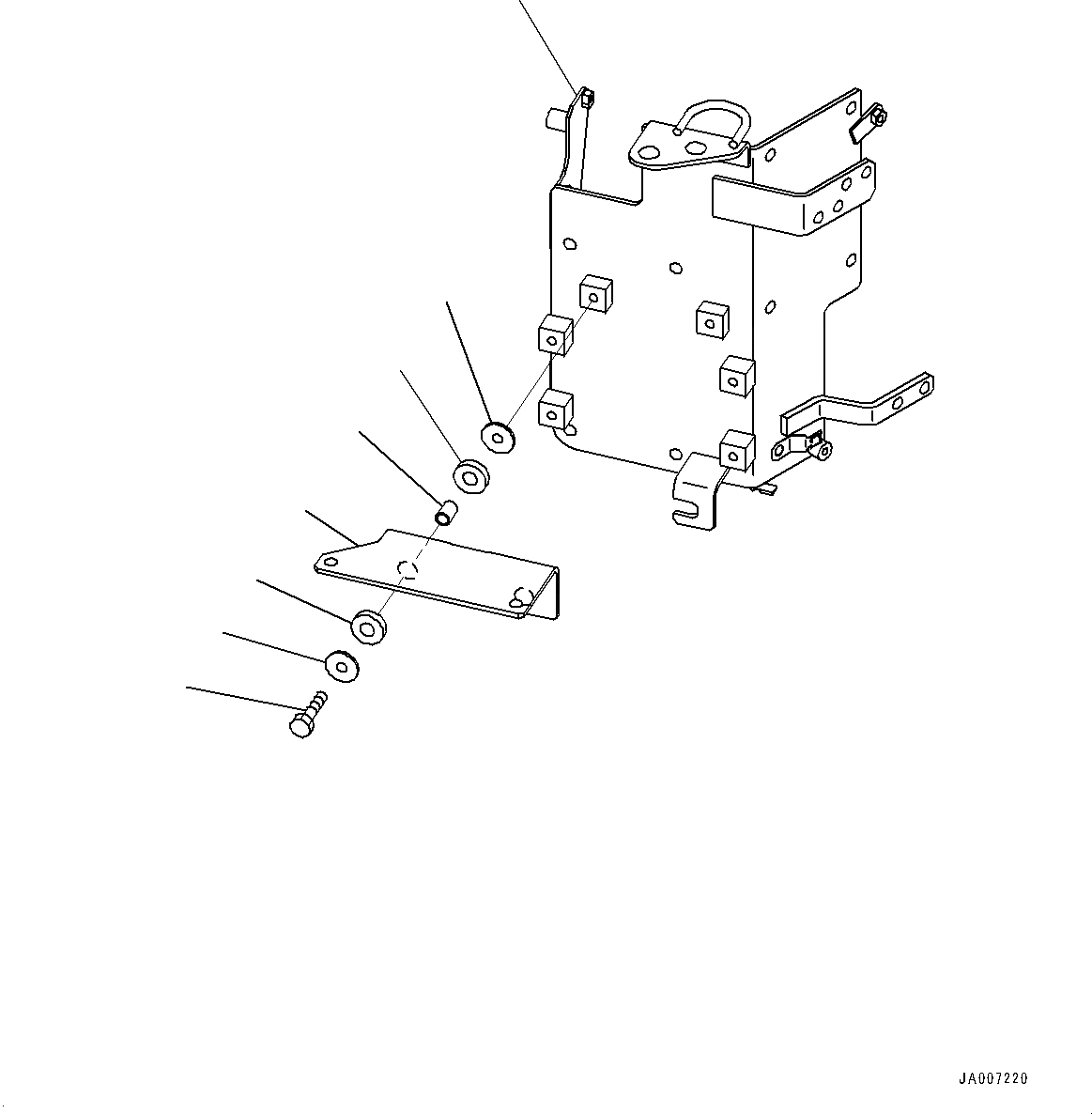 JA007220