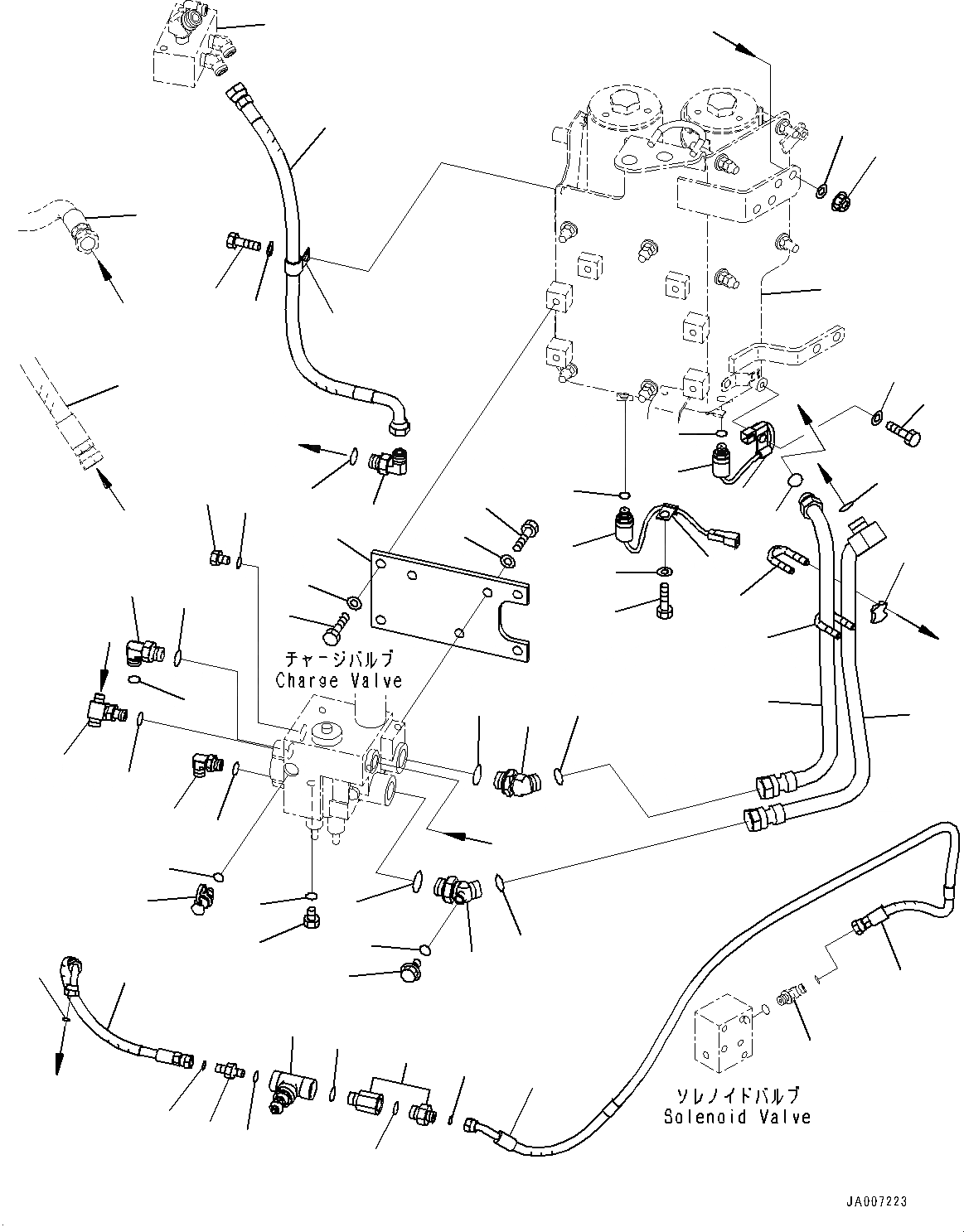 チャージバルブ
Charge Valve

ソレノイドバルブ
Solenoid Valve

JA007223