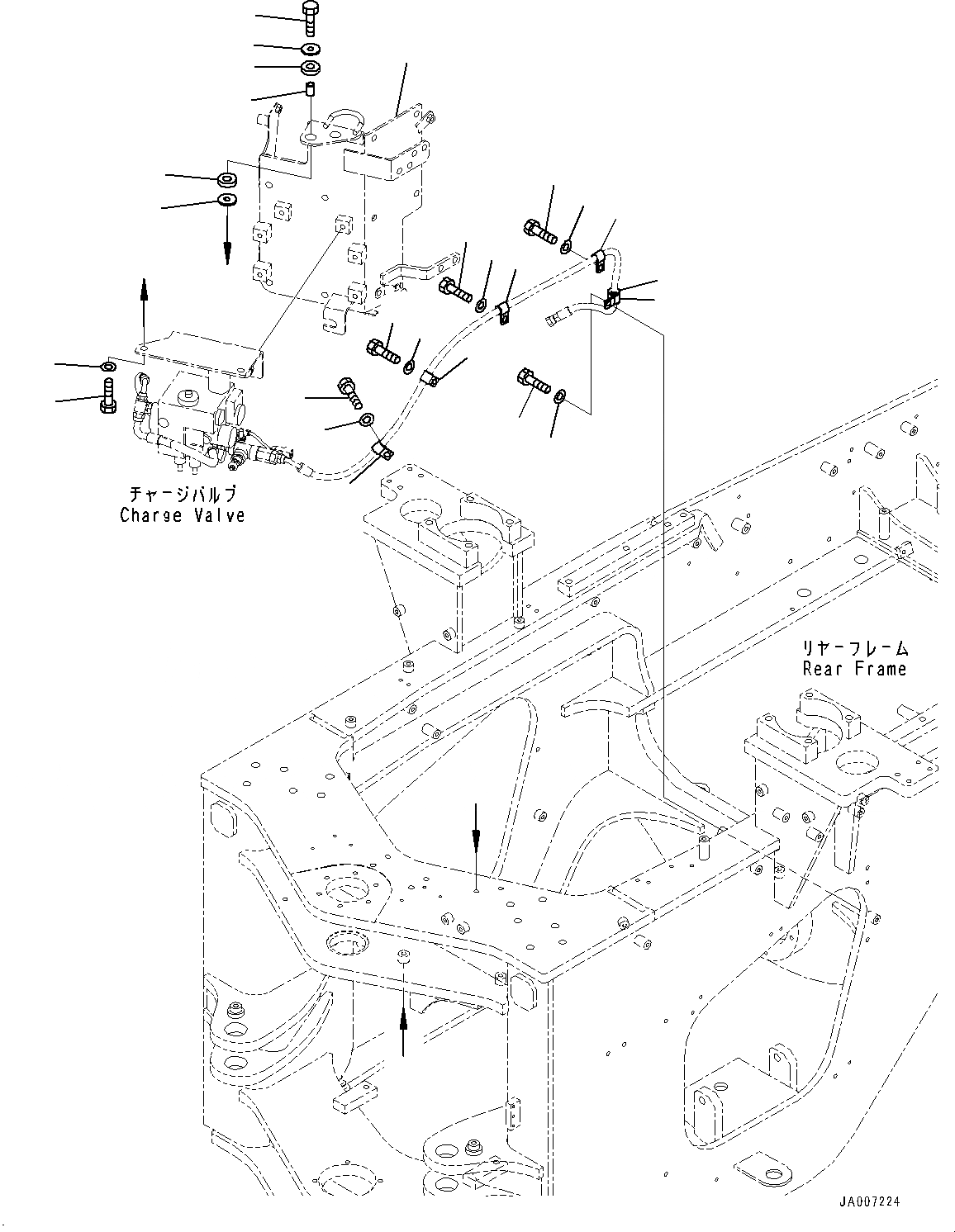 チャージバルブ
Charge Valve

リヤーフレーム
Rear Frame

JA007224