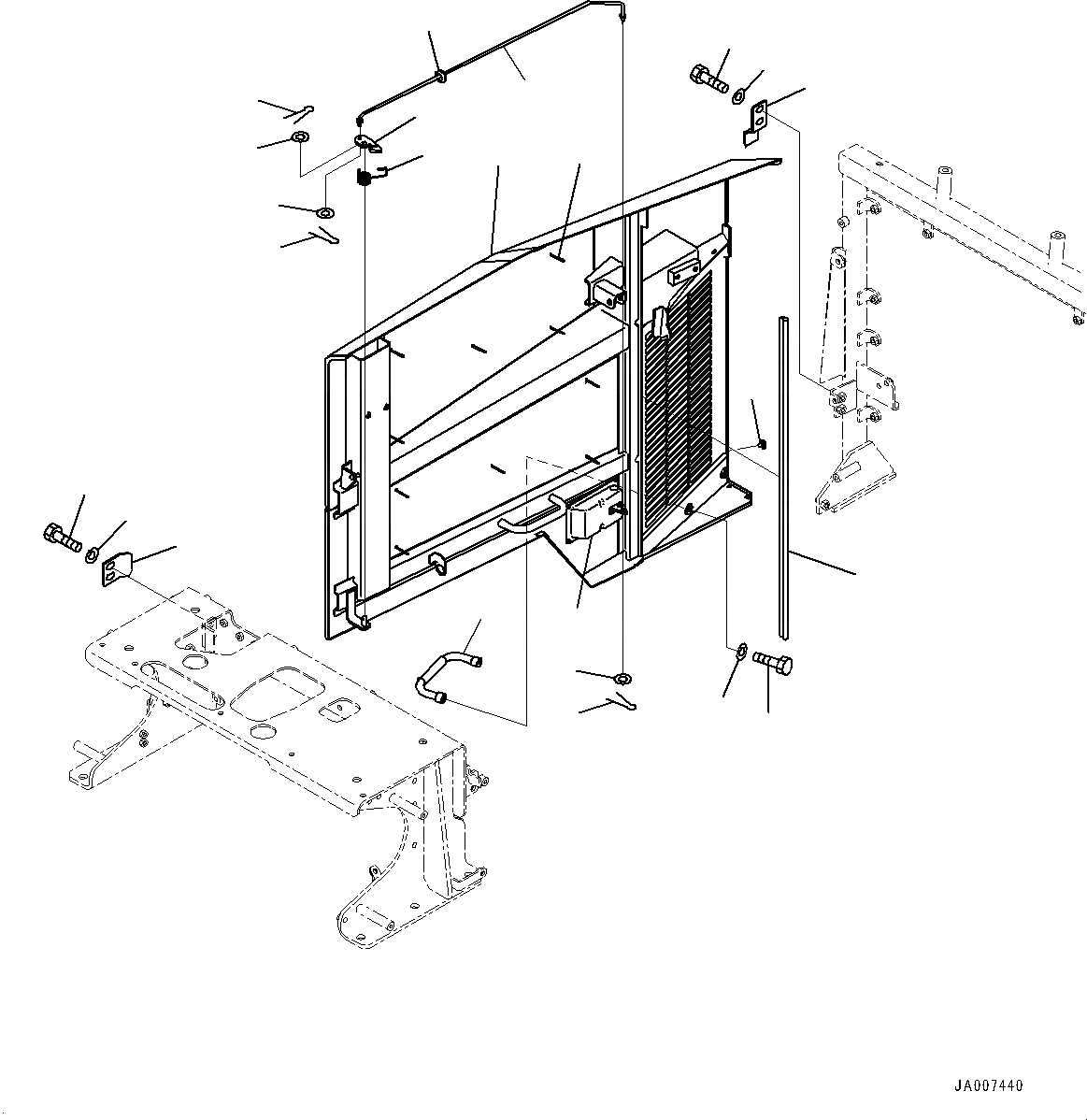 JA007440