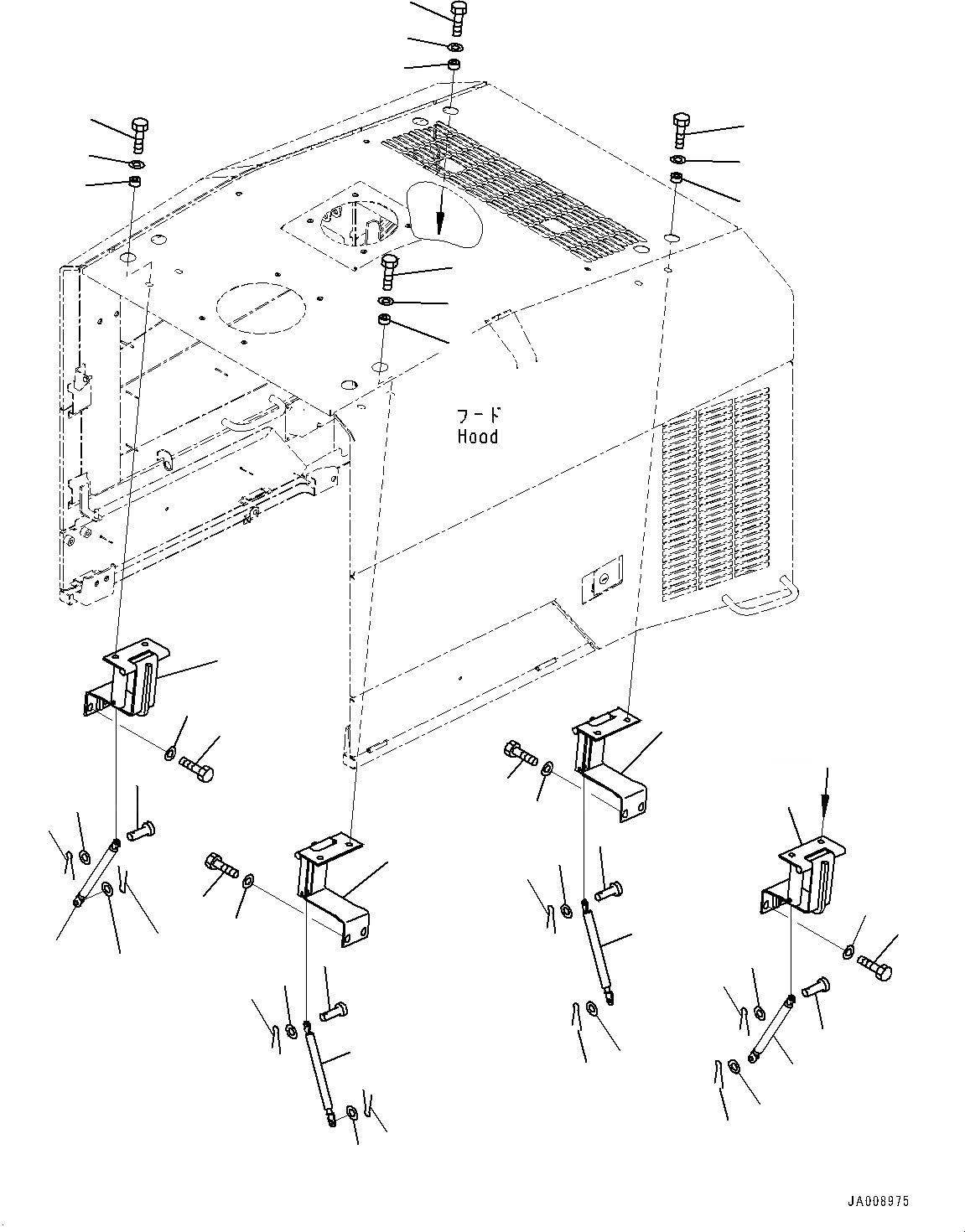 フード
Hood

JA008975