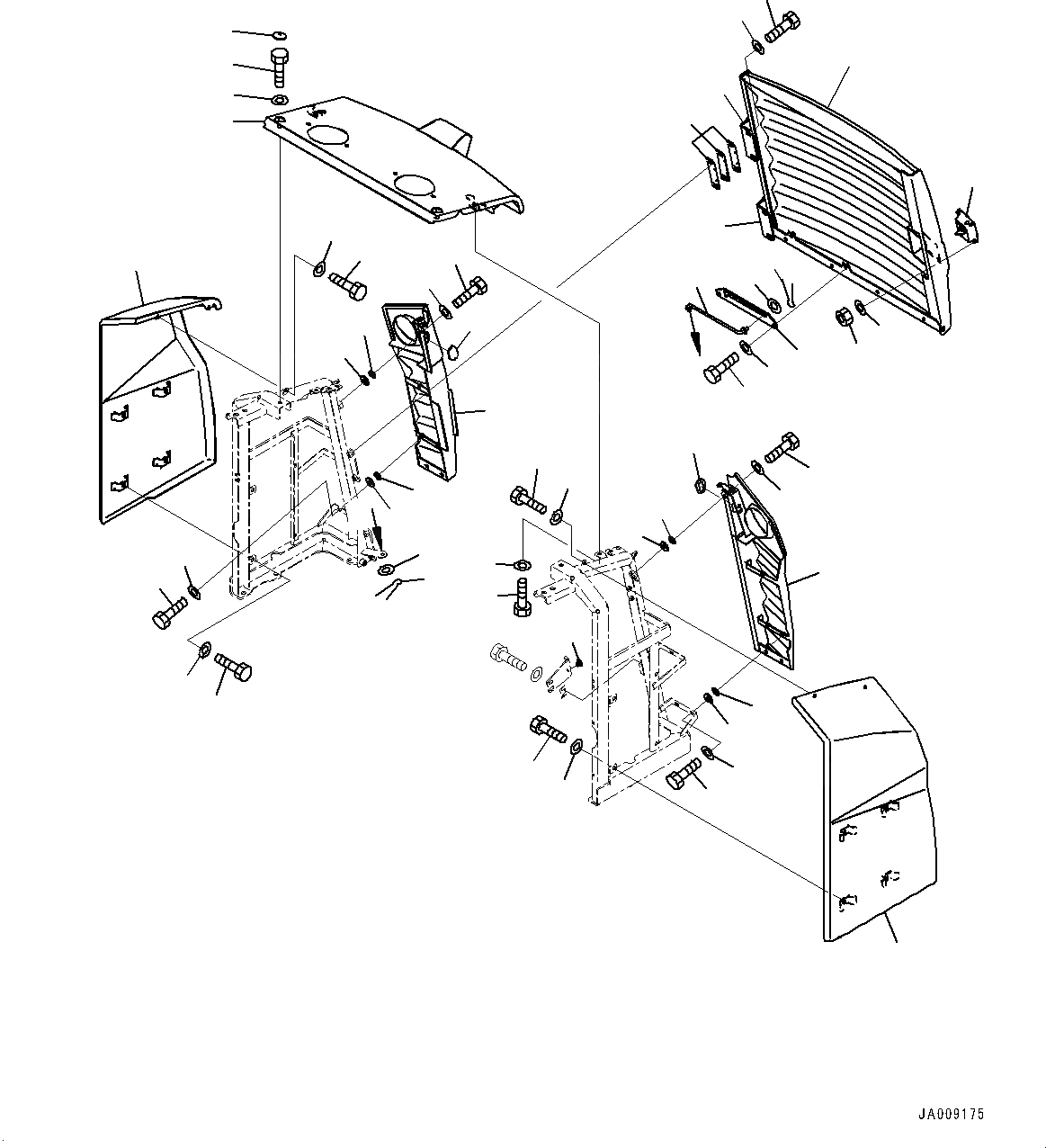 JA009175