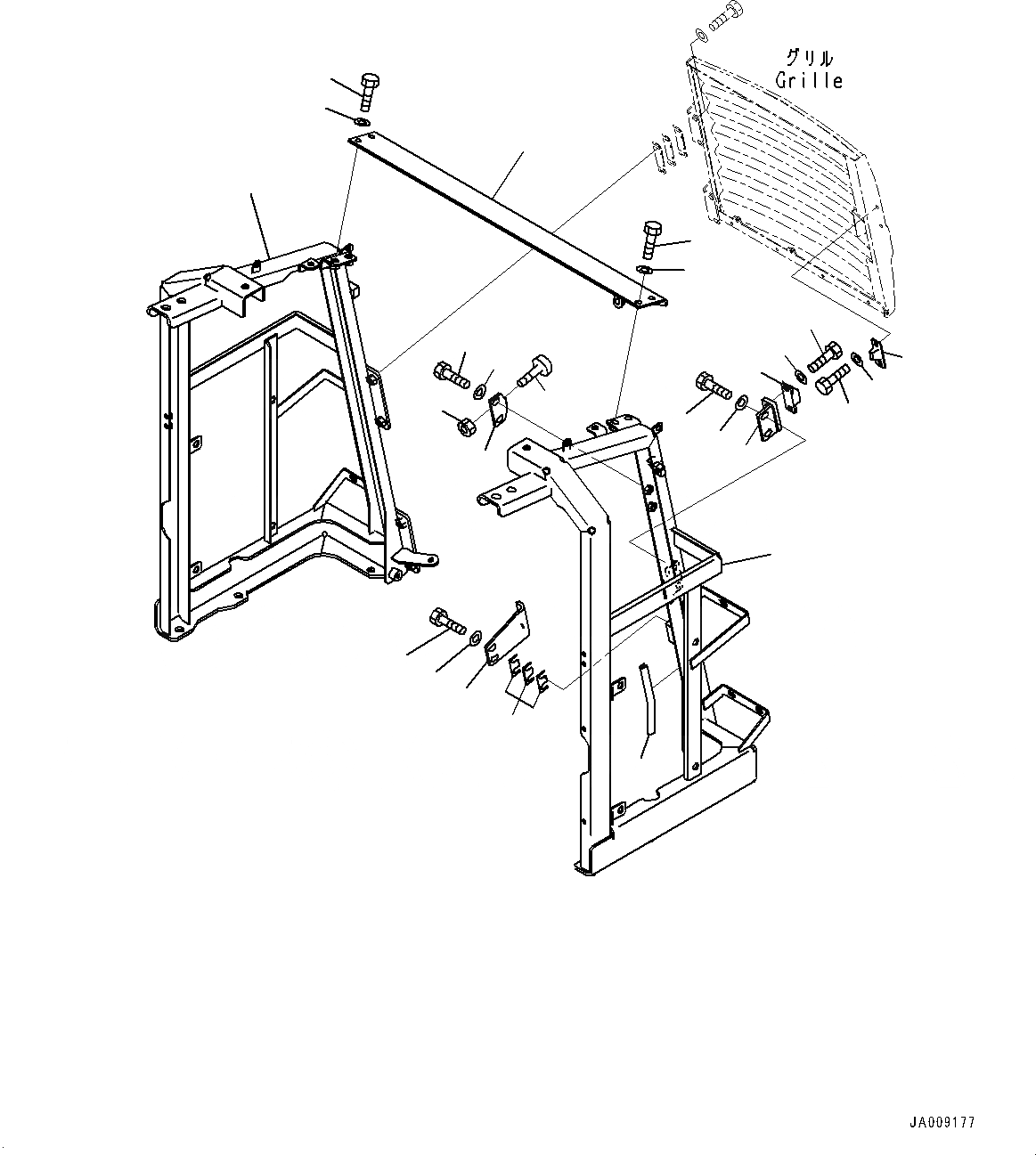 グリル
Grille

JA009177