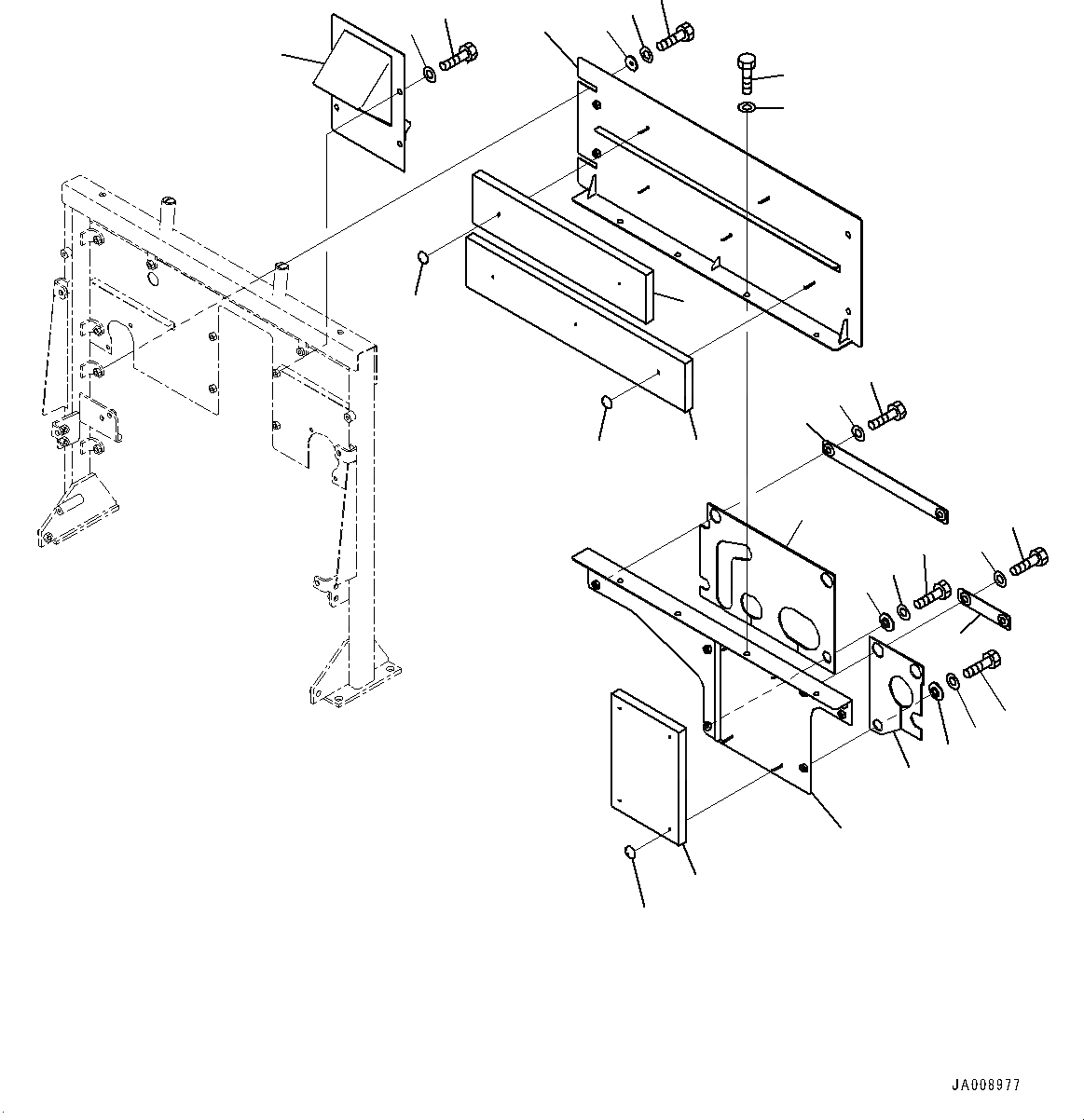 JA008977