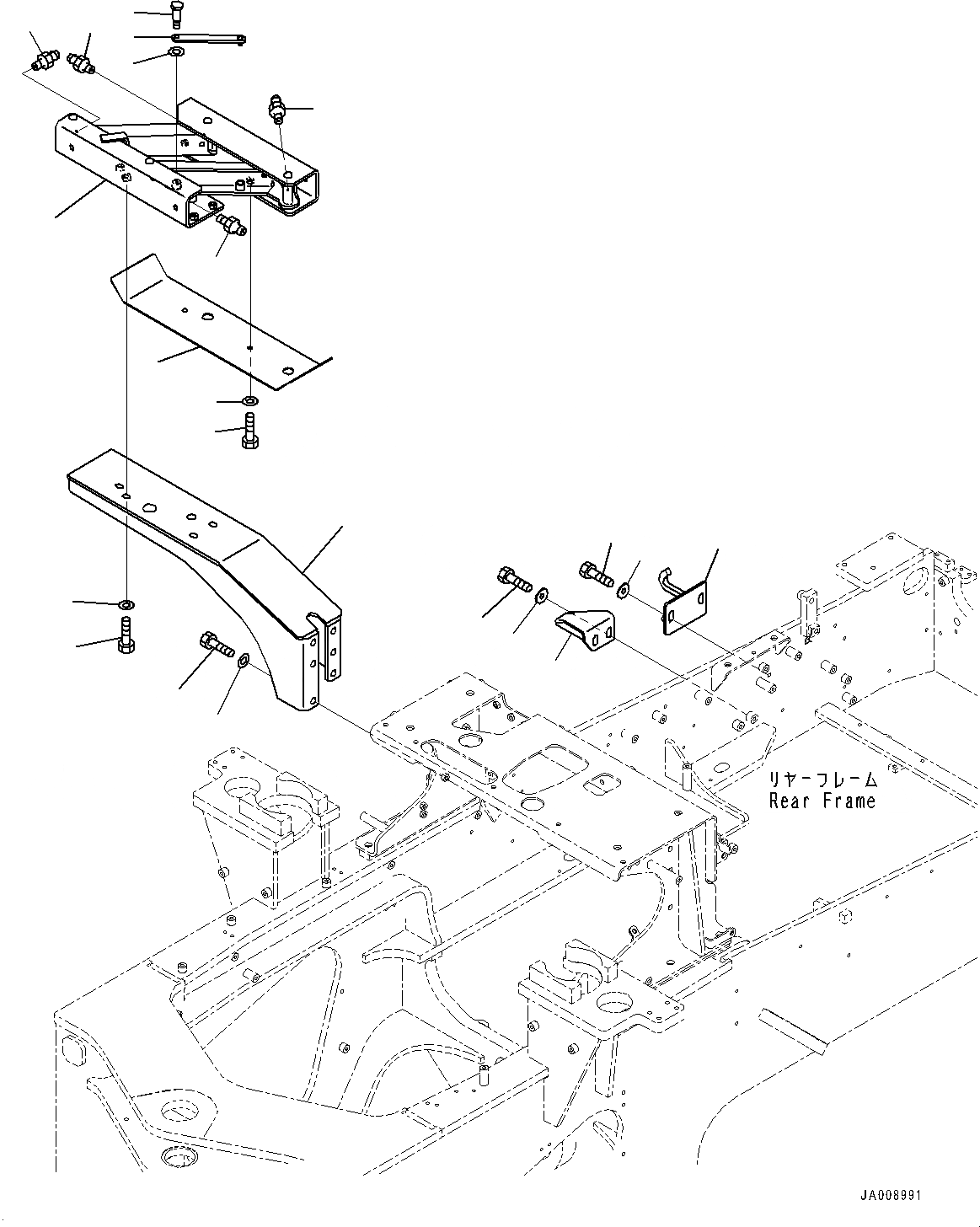 リヤーフレーム
Rear Frame

JA008991