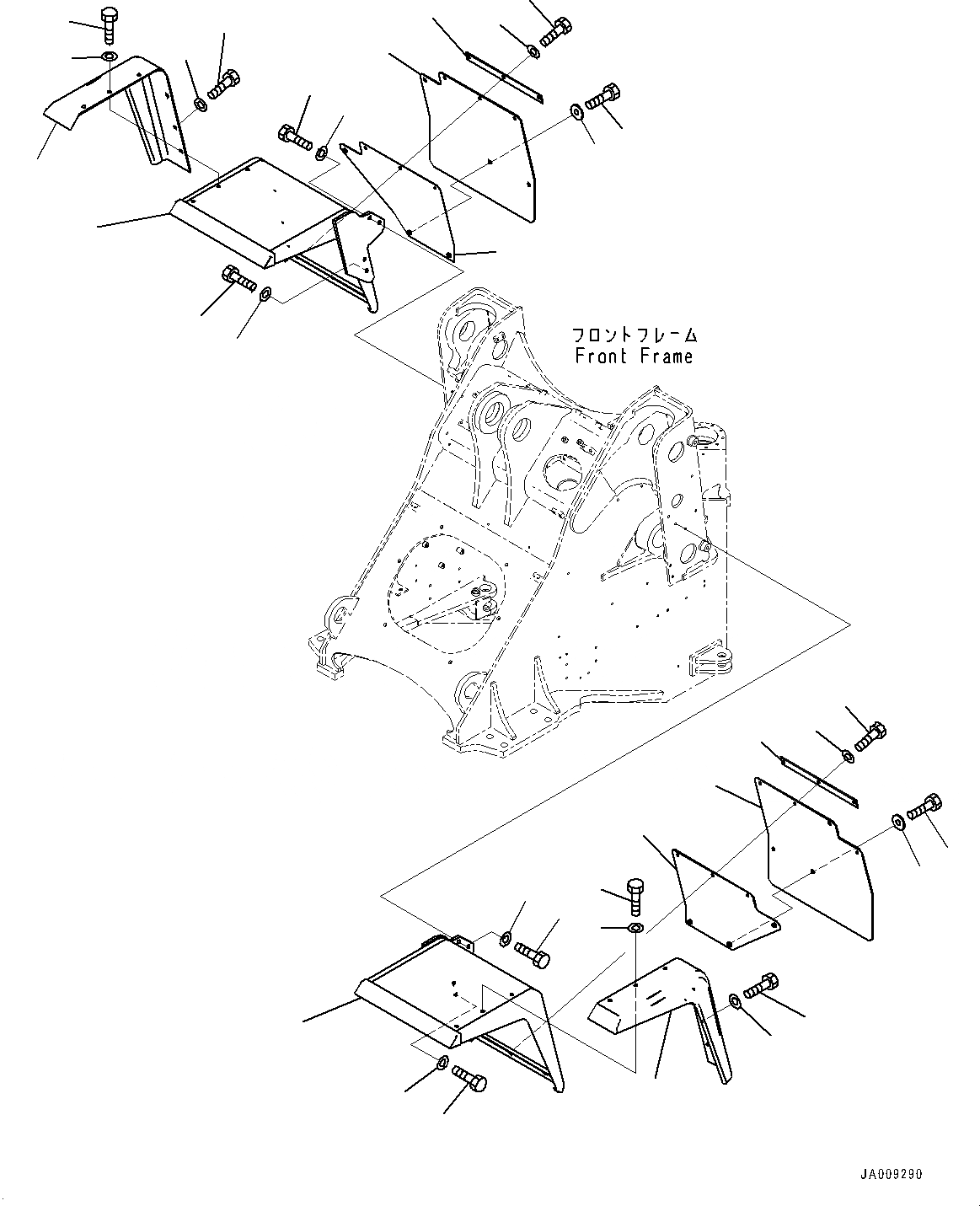 フロントフレーム
Front Frame

JA009290