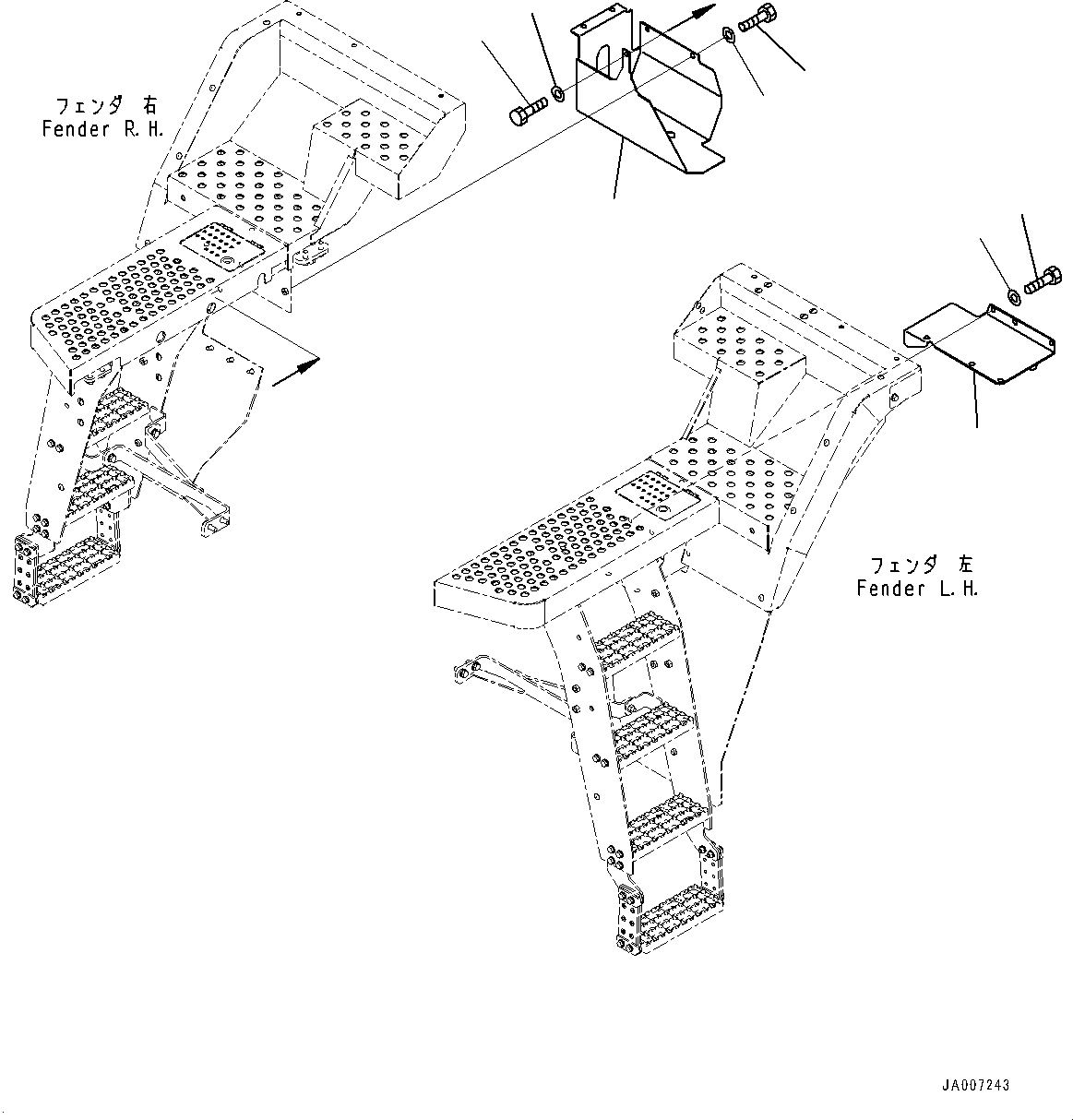 フェンダ 右
Fender R.H.

フェンダ 左
Fender L.H.

JA007243