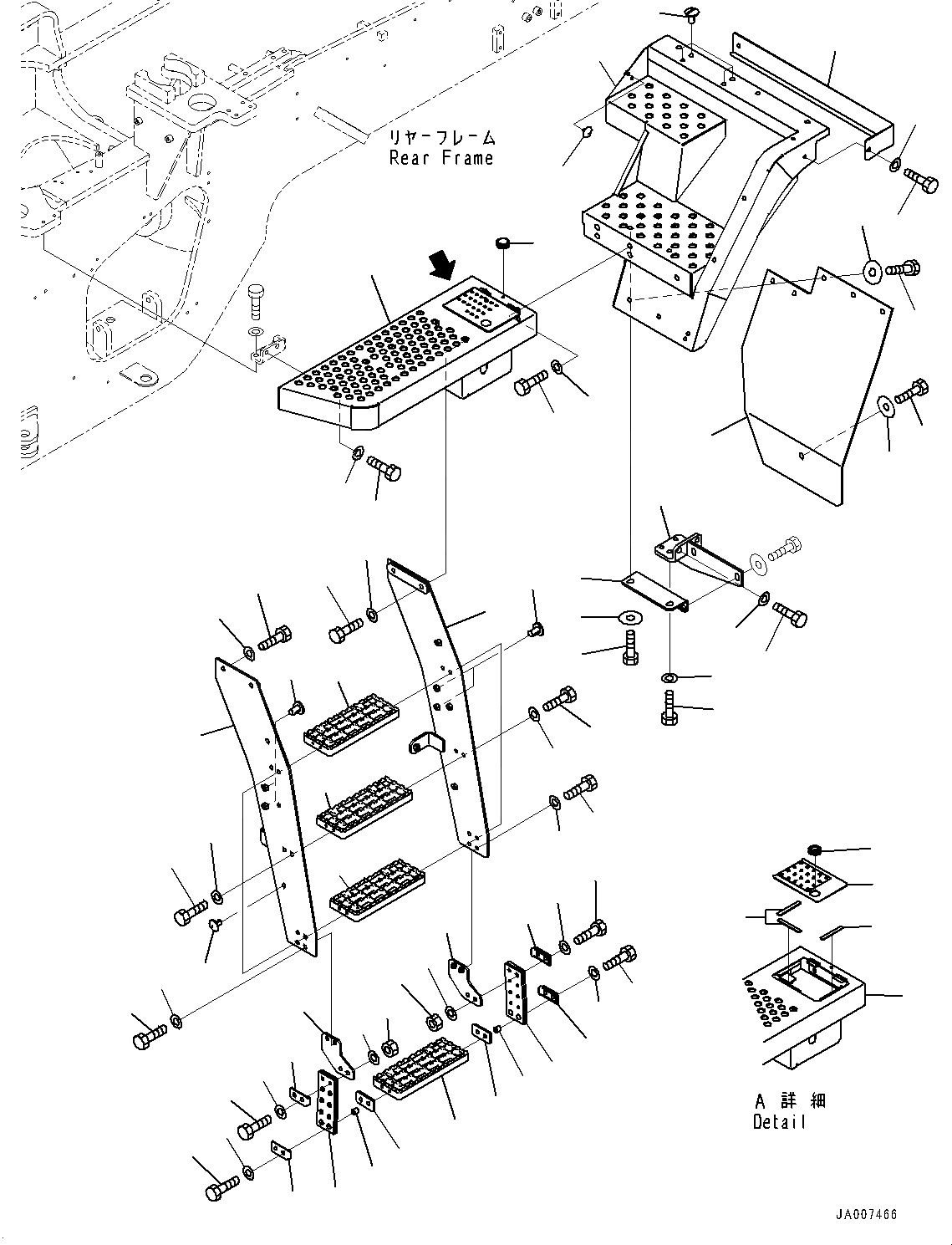 リヤーフレーム
Rear Frame

A 詳細
Detail

JA007466