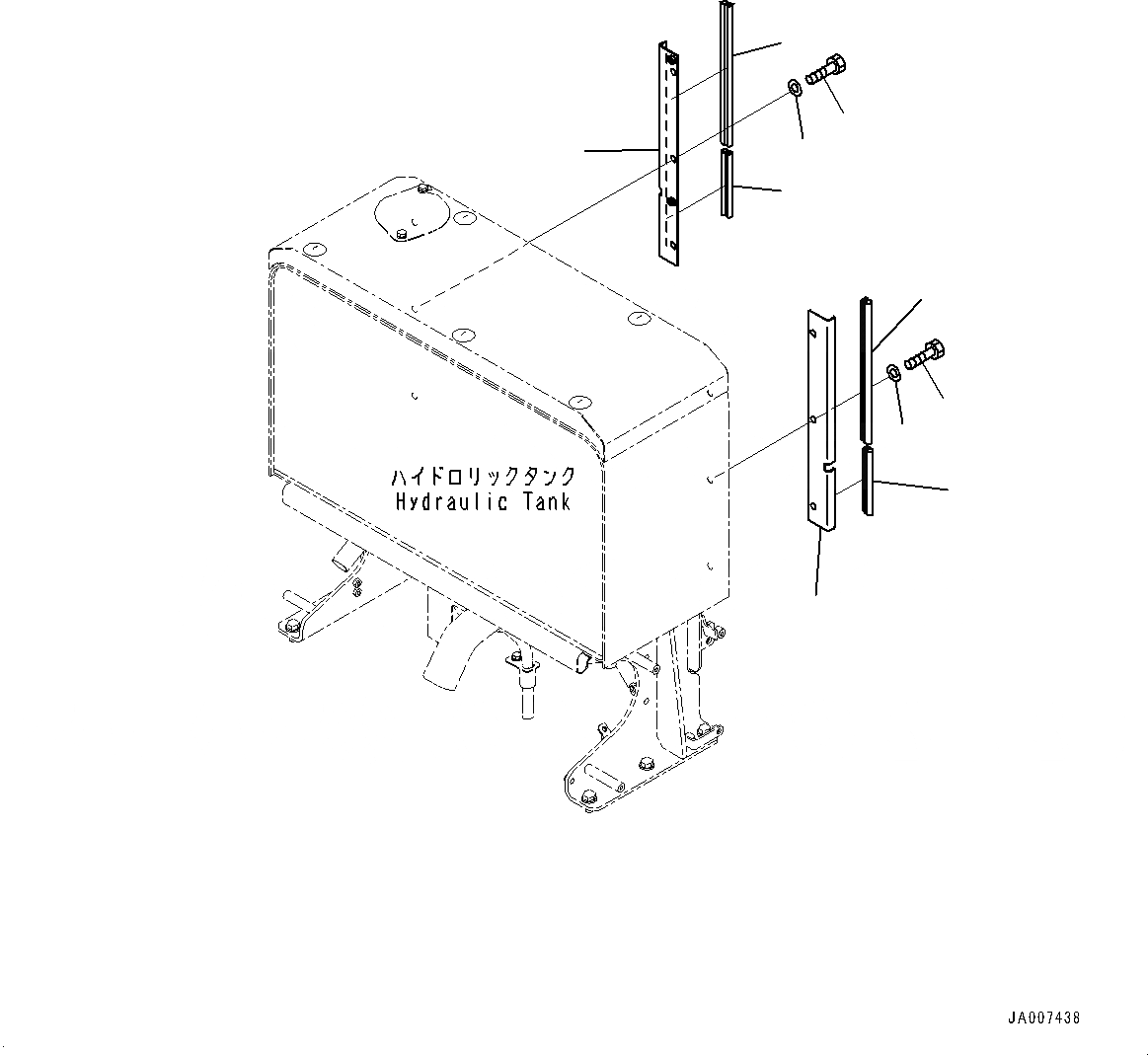 ハイドロリックタンク
Hydraulic Tank

JA007438