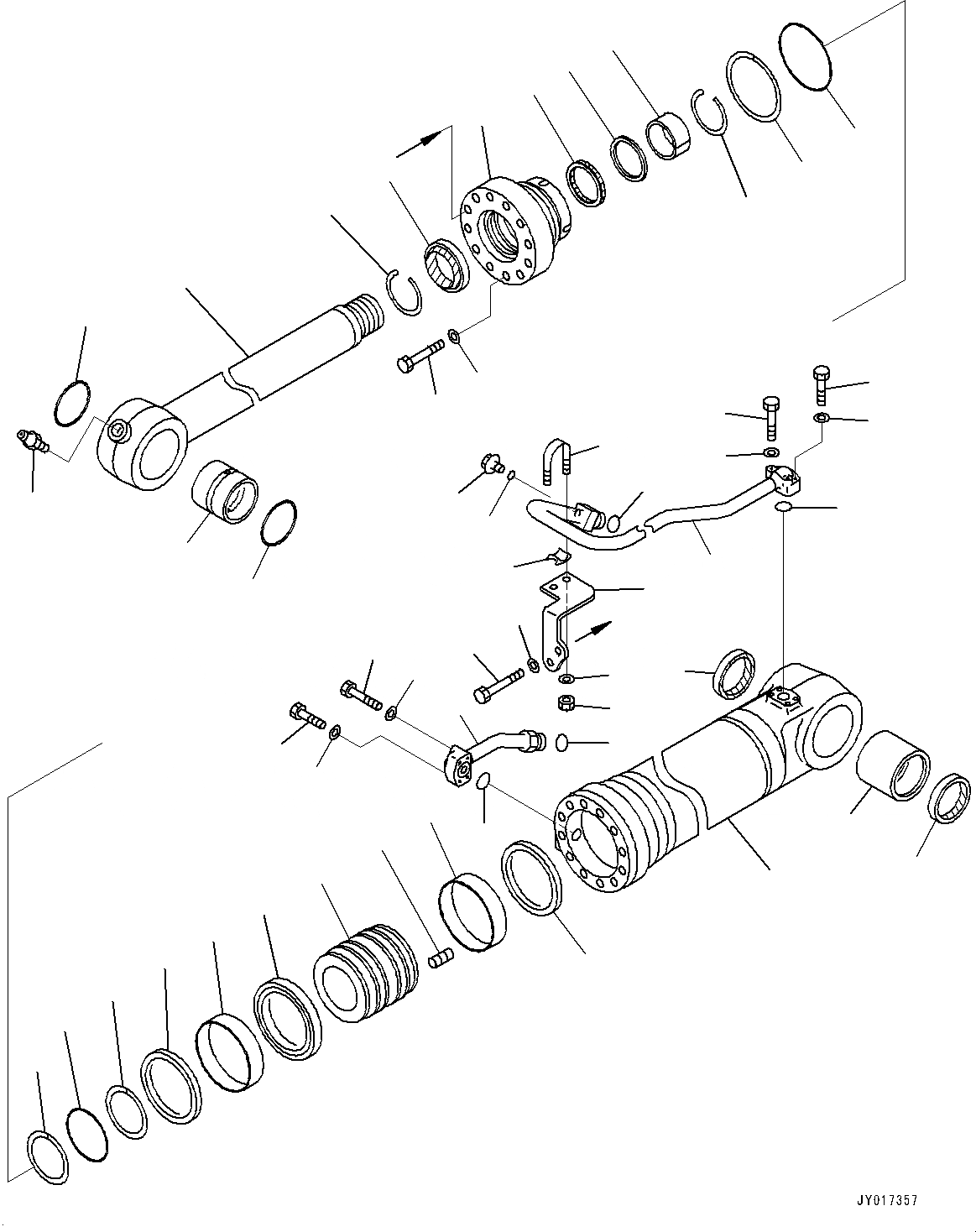 JY017357