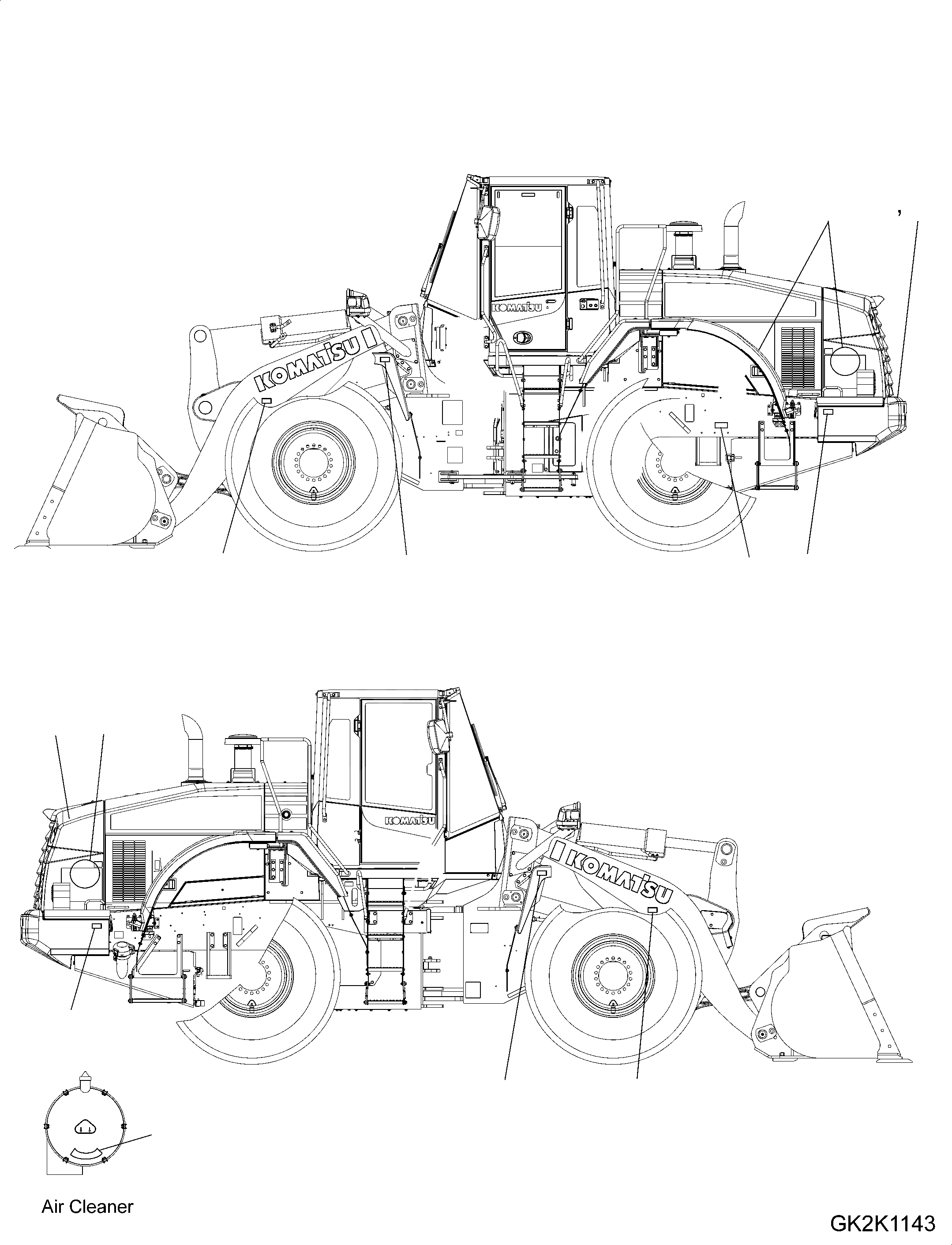 KOMATSU

KOMATSU

KOMATSU

KOMATSU

Air Cleaner

GK2K1143