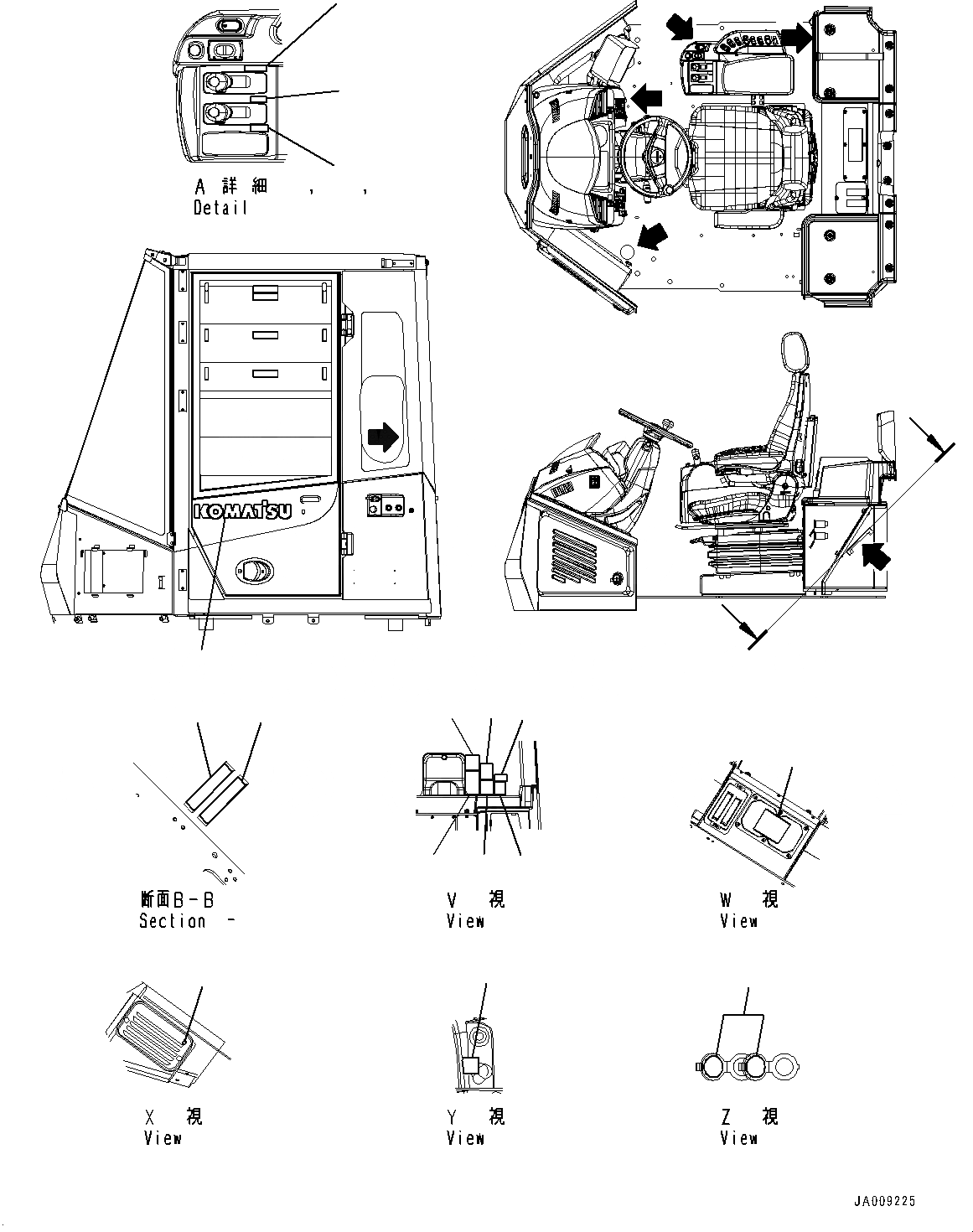 A 詳 細 , ,
Detail

KOMATSU

断面B－B
Section －

V 視
View

W 視
View

X 視
View

Y 視
View

Z 視
View

JA009225