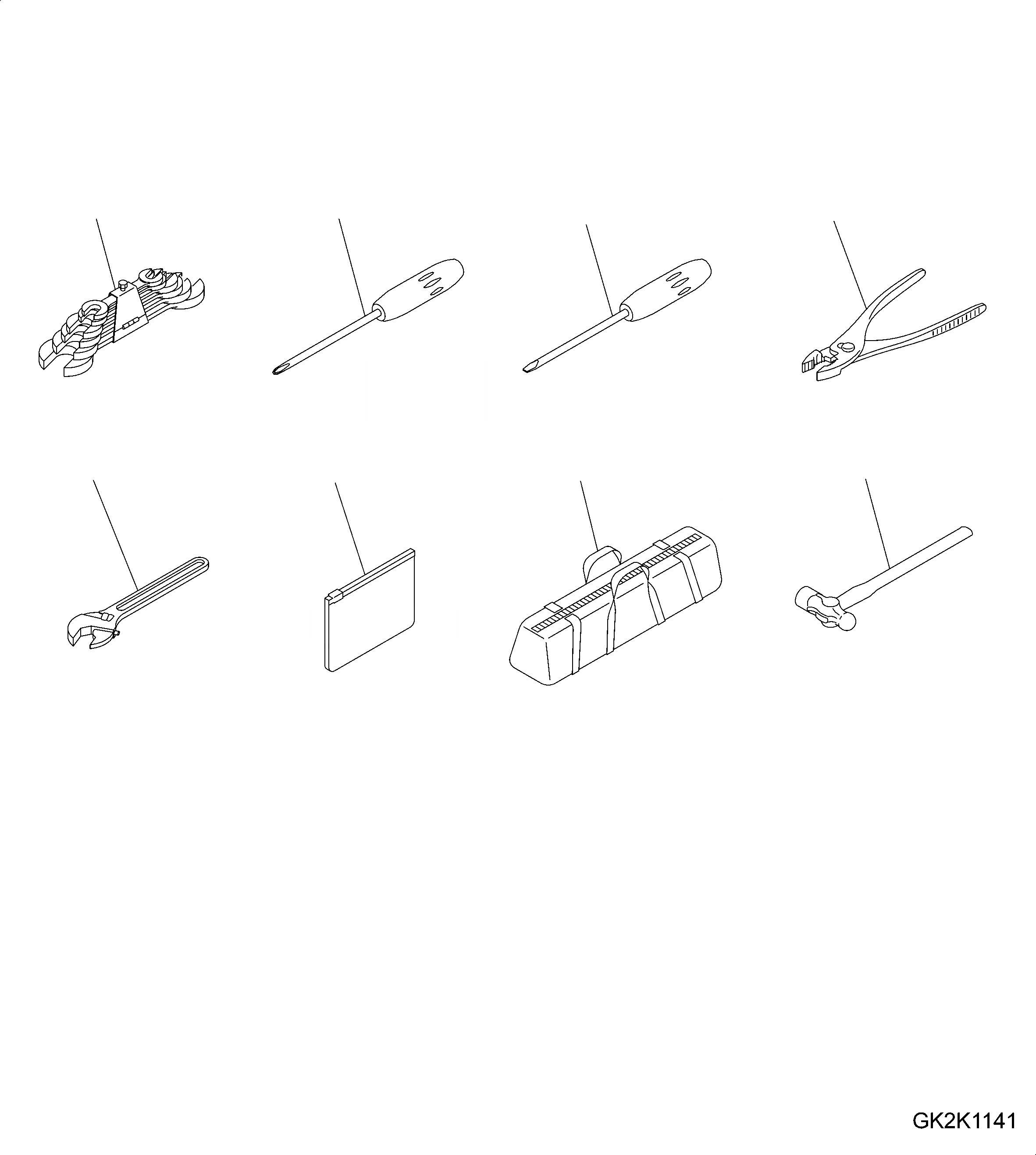 GK2K1141