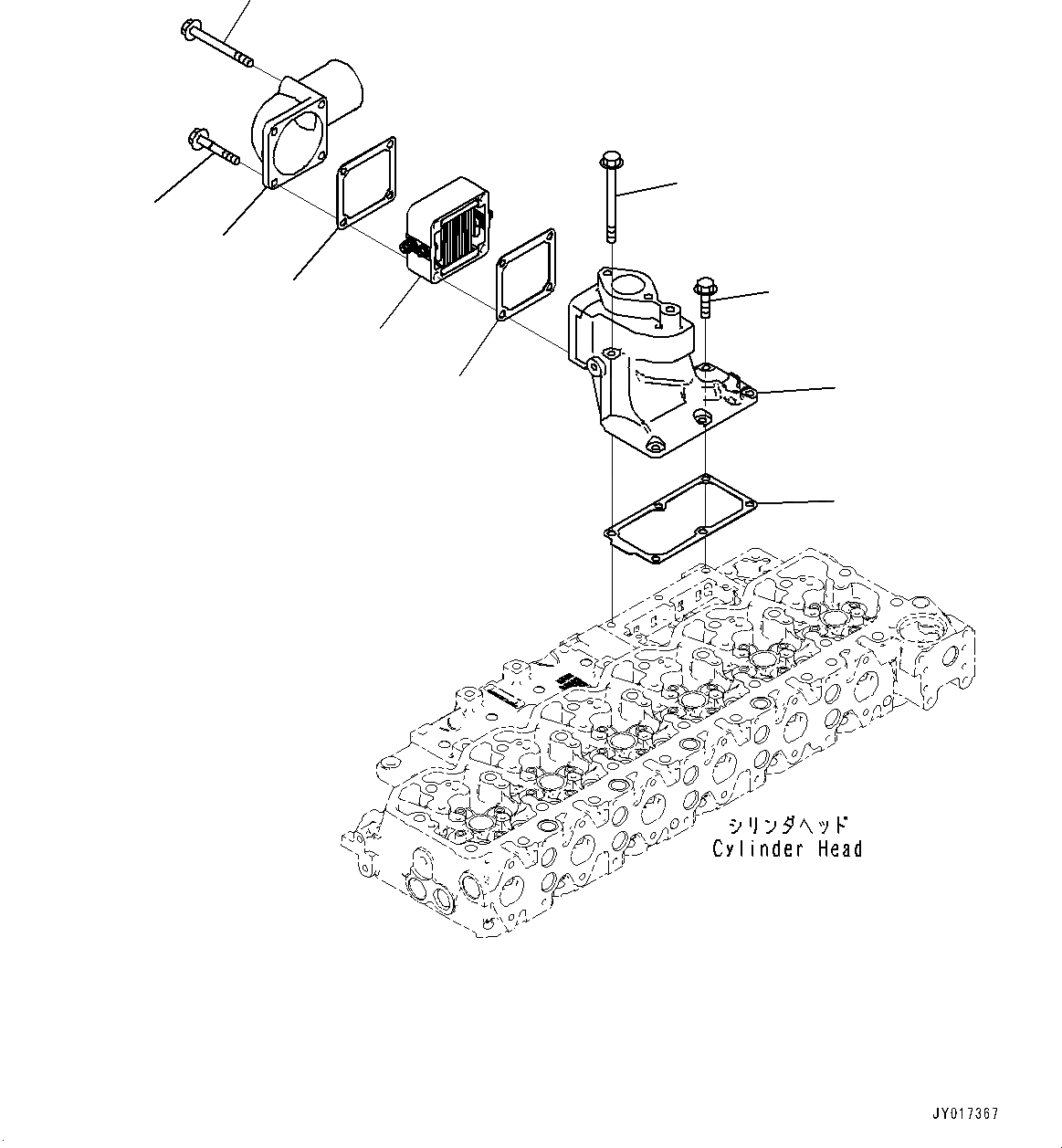 シリンダヘッド
Cylinder Head

JY017367