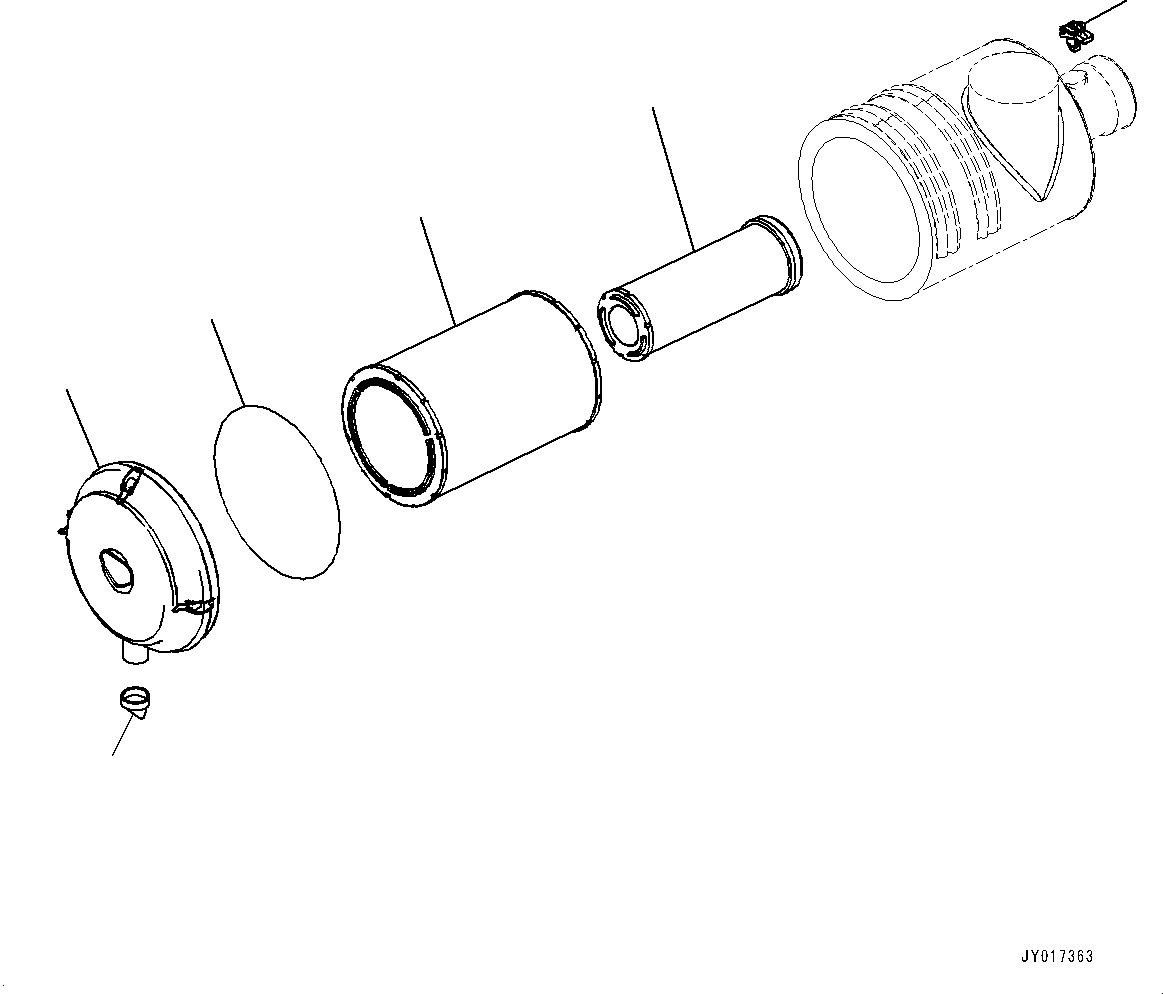 JY017363