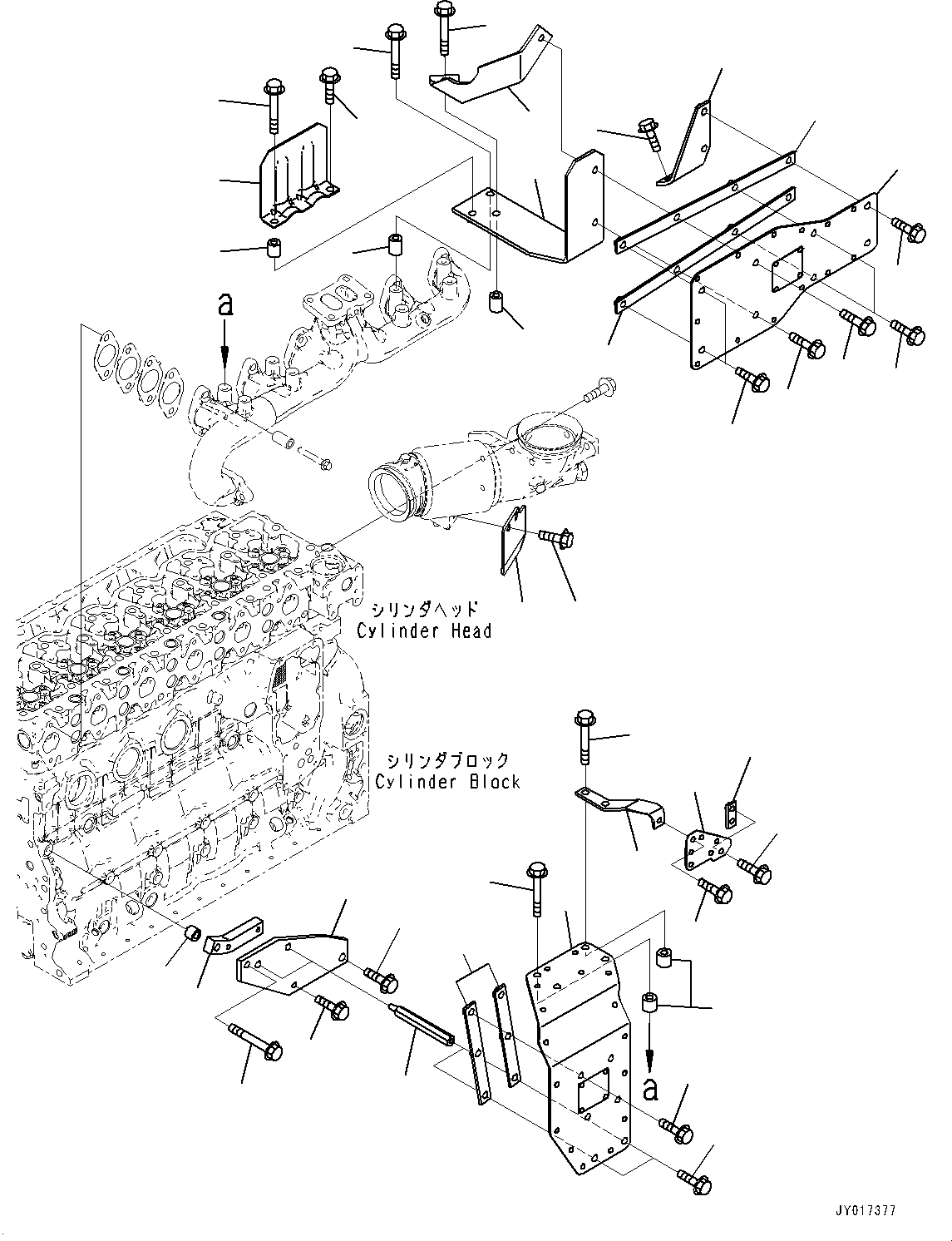 a

シリンダヘッド
Cylinder Head

シリンダブロック
Cylinder Block

a

JY017377