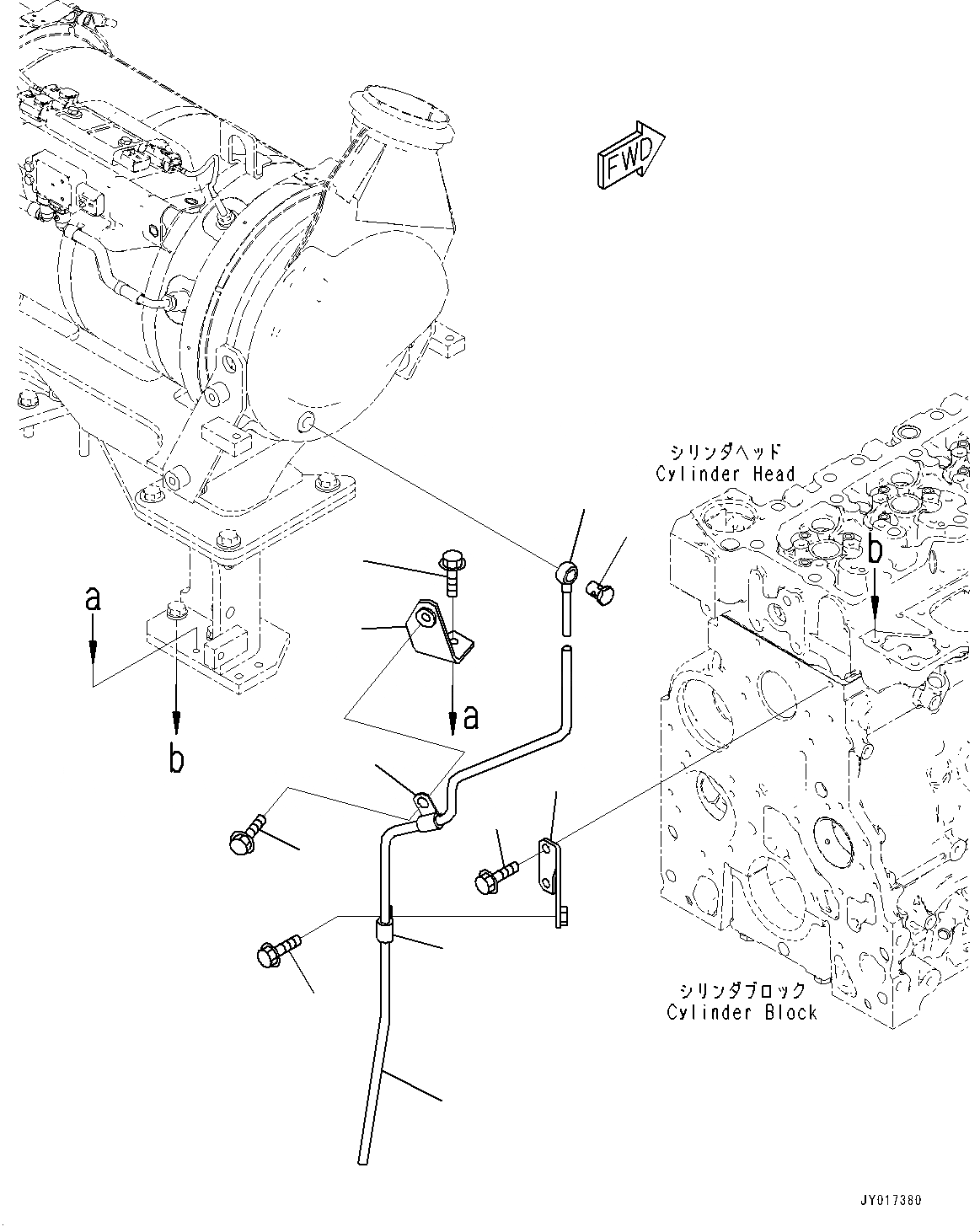 FWD

シリンダヘッド
Cylinder Head

b

a

b

a

シリンダブロック
Cylinder Block

JY017380