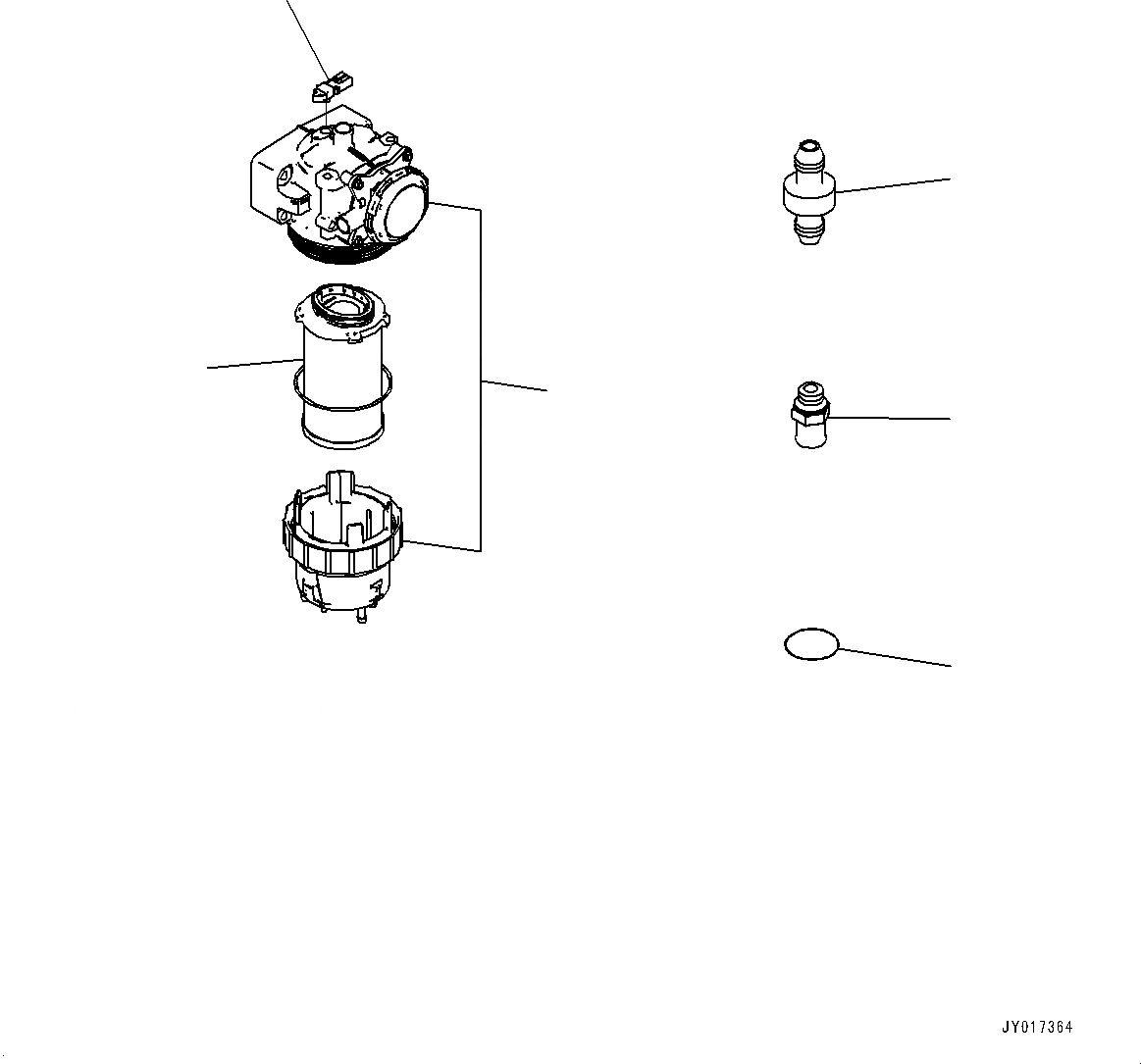 JY017364